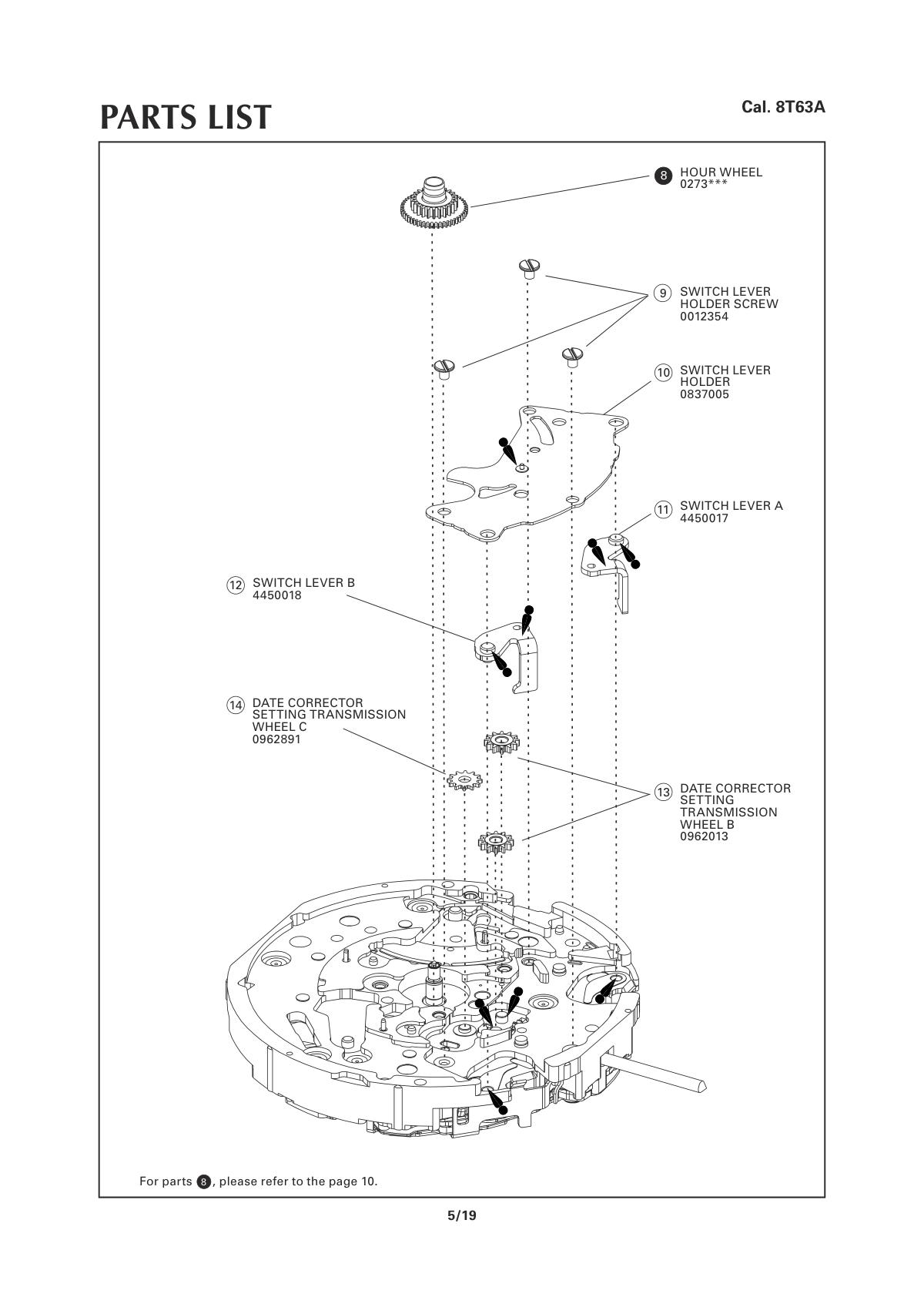 PARTS LIST

Cal. 8T63A

8 HOUR WHEEL 0273***

9 SWITCH LEVER HOLDER SCREW 0012354

10 SWITCH LEVER HOLDER 0837005

11 SWITCH LEVER A 4450017

12 SWITCH LEVER B 4450018

14 DATE CORRECTOR SETTING TRANSMISSION WHEEL C 0962891

13 DATE CORRECTOR SETTING TRANSMISSION WHEEL B 0962013

For parts 8, please refer to the page 10.

5/19