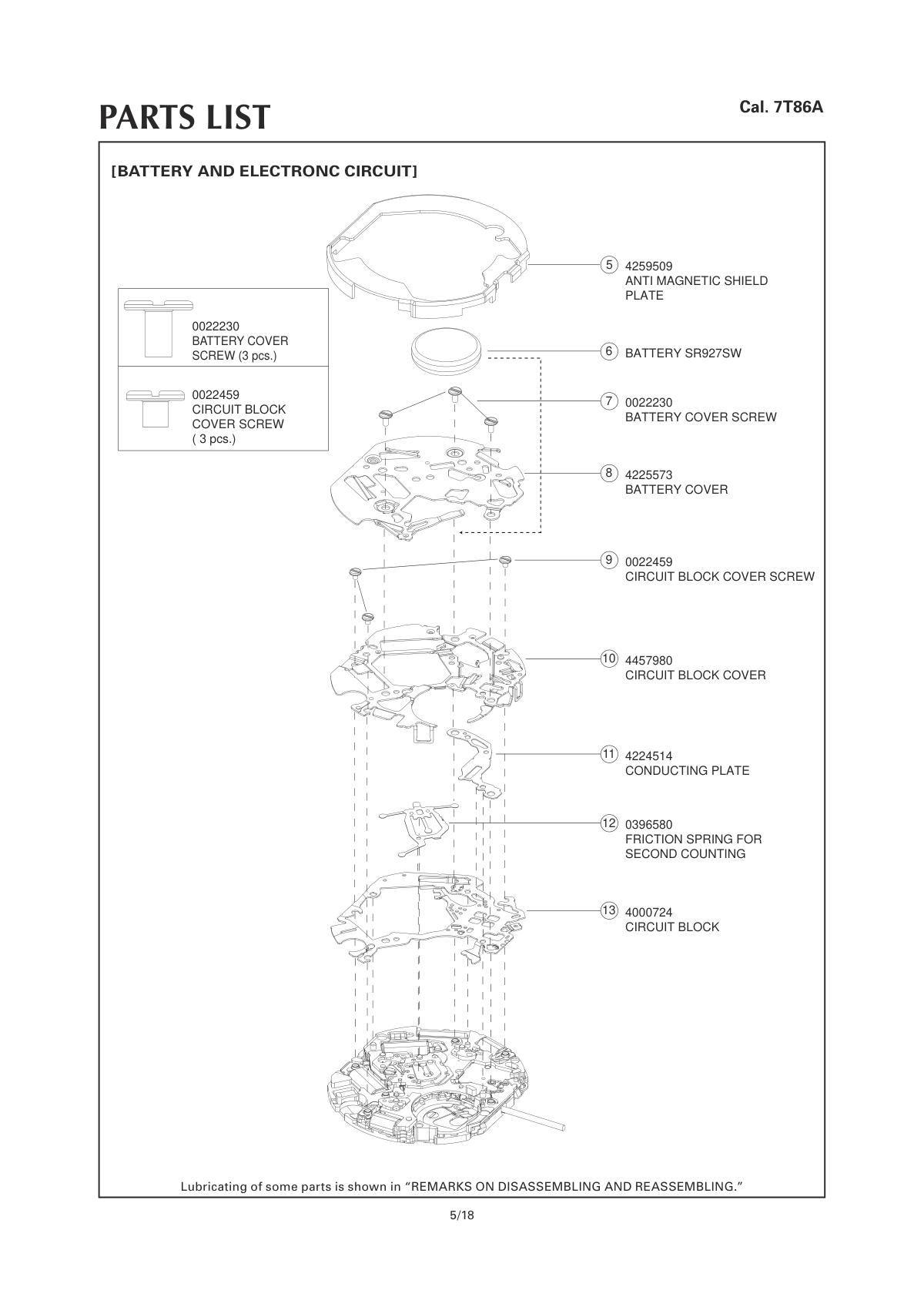 PARTS LIST

Cal. 7T86A

[BATTERY AND ELECTRONC CIRCUIT]

0022230
BATTERY COVER SCREW (3 pcs.)

0022459
CIRCUIT BLOCK COVER SCREW ( 3 pcs.)

5 4259509
ANTI MAGNETIC SHIELD PLATE

6 BATTERY SR927SW

7 0022230
BATTERY COVER SCREW

8 4225573
BATTERY COVER

9 0022459
CIRCUIT BLOCK COVER SCREW

10 4457980
CIRCUIT BLOCK COVER

11 4224514
CONDUCTING PLATE

12 0396580
FRICTION SPRING FOR SECOND COUNTING

13 4000724
CIRCUIT BLOCK

Lubricating of some parts is shown in “REMARKS ON DISASSEMBLING AND REASSEMBLING.”

5/18