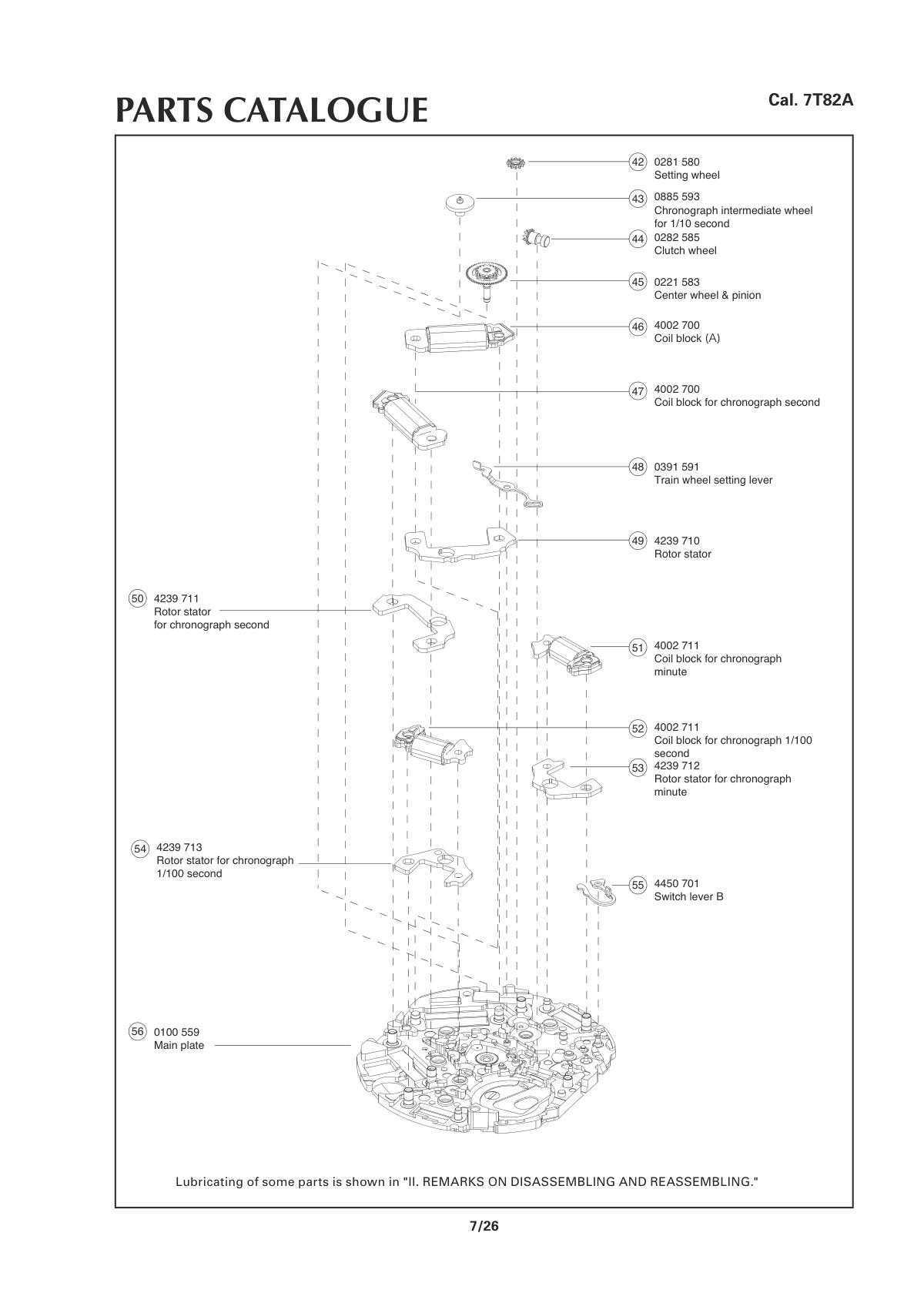 PARTS CATALOGUE

Cal. 7T82A

42 0281 580
Setting wheel

43 0885 593
Chronograph intermediate wheel for 1/10 second

44 0282 585
Clutch wheel

45 0221 583
Center wheel & pinion

46 4002 700
Coil block (A)

47 4002 700
Coil block for chronograph second

48 0391 591
Train wheel setting lever

49 4239 710
Rotor stator

50 4239 711
Rotor stator for chronograph second

51 4002 711
Coil block for chronograph minute

52 4002 711
Coil block for chronograph 1/100 second

53 4239 712
Rotor stator for chronograph minute

54 4239 713
Rotor stator for chronograph 1/100 second

55 4450 701
Switch lever B

56 0100 559
Main plate

Lubricating of some parts is shown in "II. REMARKS ON DISASSEMBLING AND REASSEMBLING."

7/26