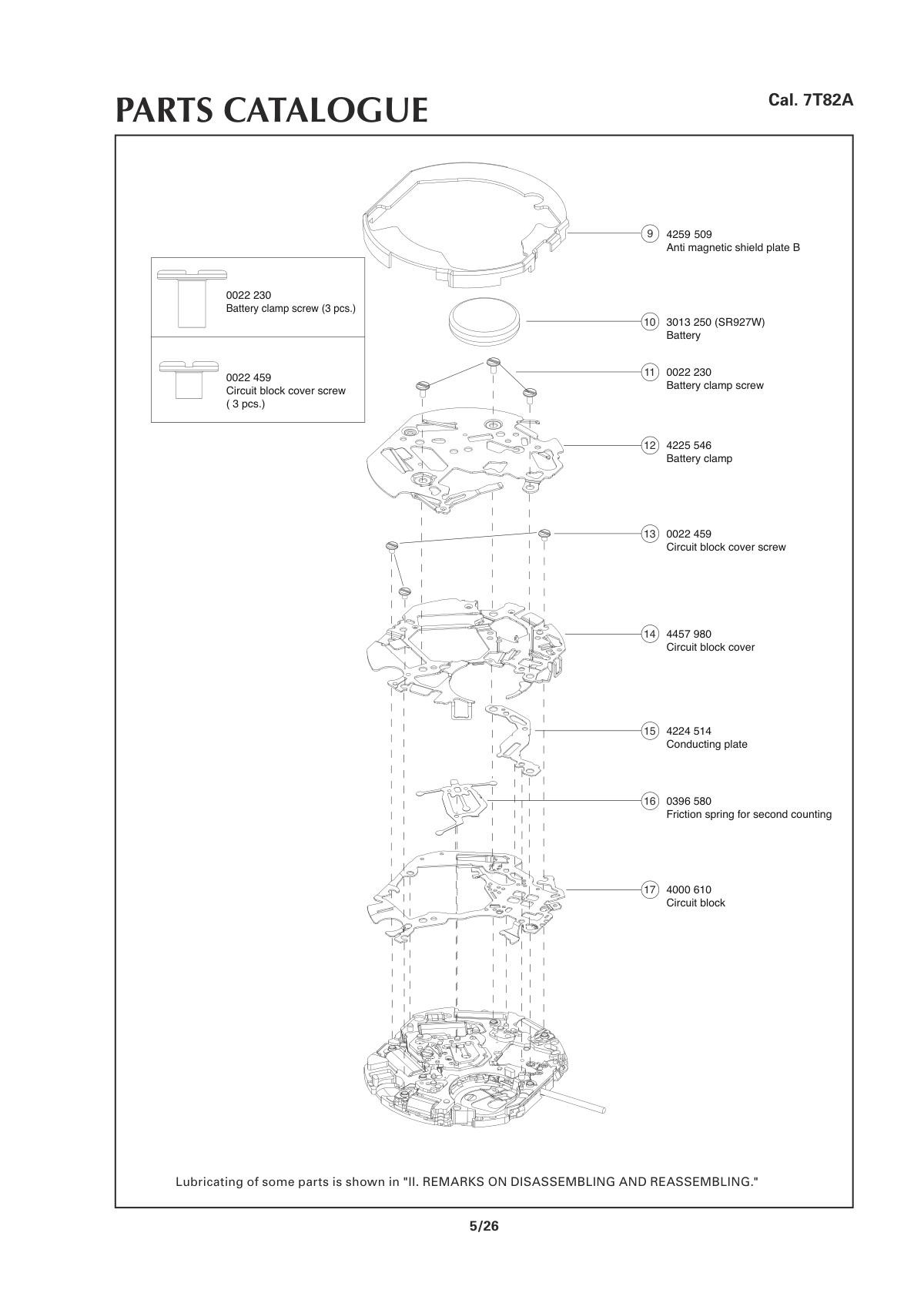 PARTS CATALOGUE

Cal. 7T82A

0022 230
Battery clamp screw (3 pcs.)

0022 459
Circuit block cover screw
( 3 pcs.)

9 4259 509
Anti magnetic shield plate B

10 3013 250 (SR927W)
Battery

11 0022 230
Battery clamp screw

12 4225 546
Battery clamp

13 0022 459
Circuit block cover screw

14 4457 980
Circuit block cover

15 4224 514
Conducting plate

16 0396 580
Friction spring for second counting

17 4000 610
Circuit block

Lubricating of some parts is shown in "II. REMARKS ON DISASSEMBLING AND REASSEMBLING."

5/26