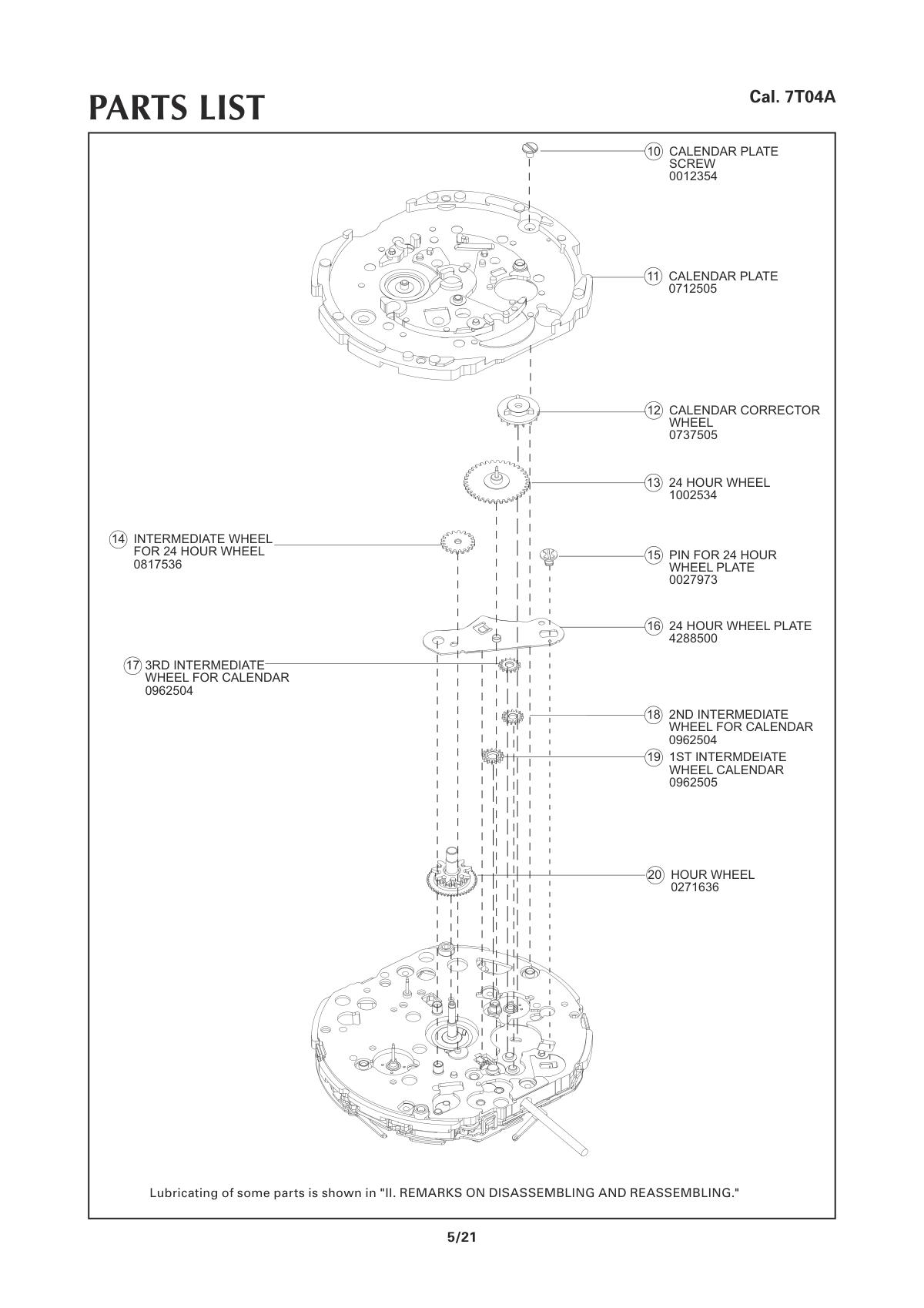 PARTS LIST

Cal. 7T04A

10 CALENDAR PLATE SCREW 0012354

11 CALENDAR PLATE 0712505

12 CALENDAR CORRECTOR WHEEL 0737505

13 24 HOUR WHEEL 1002534

14 INTERMEDIATE WHEEL FOR 24 HOUR WHEEL 0817536

15 PIN FOR 24 HOUR WHEEL PLATE 0027973

16 24 HOUR WHEEL PLATE 4288500

17 3RD INTERMEDIATE WHEEL FOR CALENDAR 0962504

18 2ND INTERMEDIATE WHEEL FOR CALENDAR 0962504

19 1ST INTERMDEIATE WHEEL CALENDAR 0962505

20 HOUR WHEEL 0271636

Lubricating of some parts is shown in "II. REMARKS ON DISASSEMBLING AND REASSEMBLING."

5/21