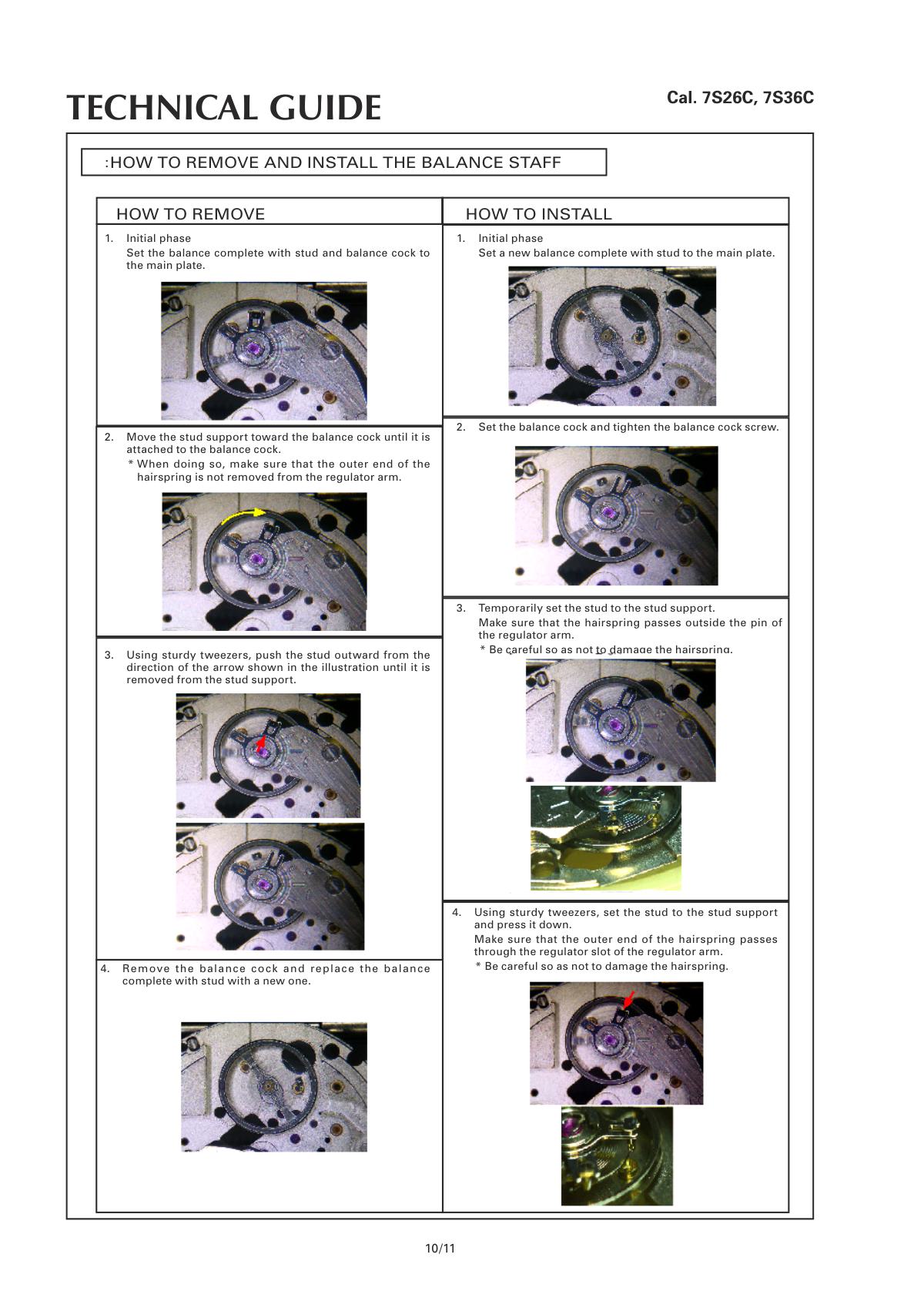 TECHNICAL GUIDE

Cal. 7S26C, 7S36C

:HOW TO REMOVE AND INSTALL THE BALANCE STAFF

HOW TO REMOVE

1. Initial phase
Set the balance complete with stud and balance cock to the main plate.

2. Move the stud support toward the balance cock until it is attached to the balance cock.
* When doing so, make sure that the outer end of the hairspring is not removed from the regulator arm.

3. Using sturdy tweezers, push the stud outward from the direction of the arrow shown in the illustration until it is removed from the stud support.

4. Remove the balance cock and replace the balance complete with stud with a new one.

HOW TO INSTALL

1. Initial phase
Set a new balance complete with stud to the main plate.

2. Set the balance cock and tighten the balance cock screw.

3. Temporarily set the stud to the stud support.
Make sure that the hairspring passes outside the pin of the regulator arm.
* Be careful so as not to damage the hairspring.

4. Using sturdy tweezers, set the stud to the stud support and press it down.
Make sure that the outer end of the hairspring passes through the regulator slot of the regulator arm.
* Be careful so as not to damage the hairspring.

10/11