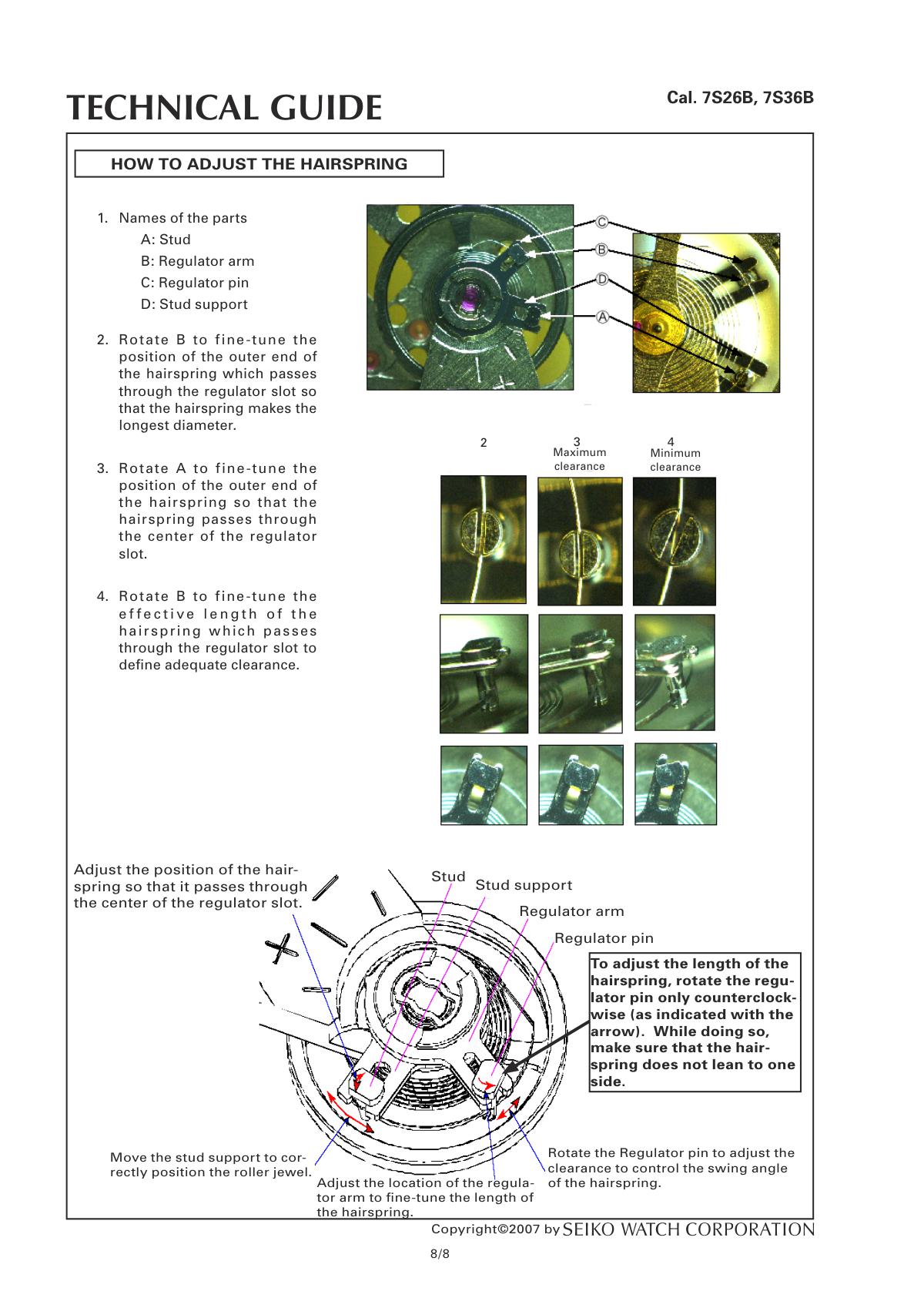 TECHNICAL GUIDE

Cal. 7S26B, 7S36B

HOW TO ADJUST THE HAIRSPRING

1. Names of the parts
A: Stud
B: Regulator arm
C: Regulator pin
D: Stud support

2. Rotate B to fine-tune the position of the outer end of the hairspring which passes through the regulator slot so that the hairspring makes the longest diameter.

3. Rotate A to fine-tune the position of the outer end of the hairspring so that the hairspring passes through the center of the regulator slot.

4. Rotate B to fine-tune the effective length of the hairspring which passes through the regulator slot to define adequate clearance.

C
B
D
A

2
3 Maximum clearance
4 Minimum clearance

Adjust the position of the hairspring so that it passes through the center of the regulator slot.

Stud
Stud support
Regulator arm
Regulator pin

To adjust the length of the hairspring, rotate the regulator pin only counterclockwise (as indicated with the arrow). While doing so, make sure that the hairspring does not lean to one side.

Move the stud support to correctly position the roller jewel.

Adjust the location of the regulator arm to fine-tune the length of the hairspring.

Rotate the Regulator pin to adjust the clearance to control the swing angle of the hairspring.

Copyright©2007 by SEIKO WATCH CORPORATION

8/8