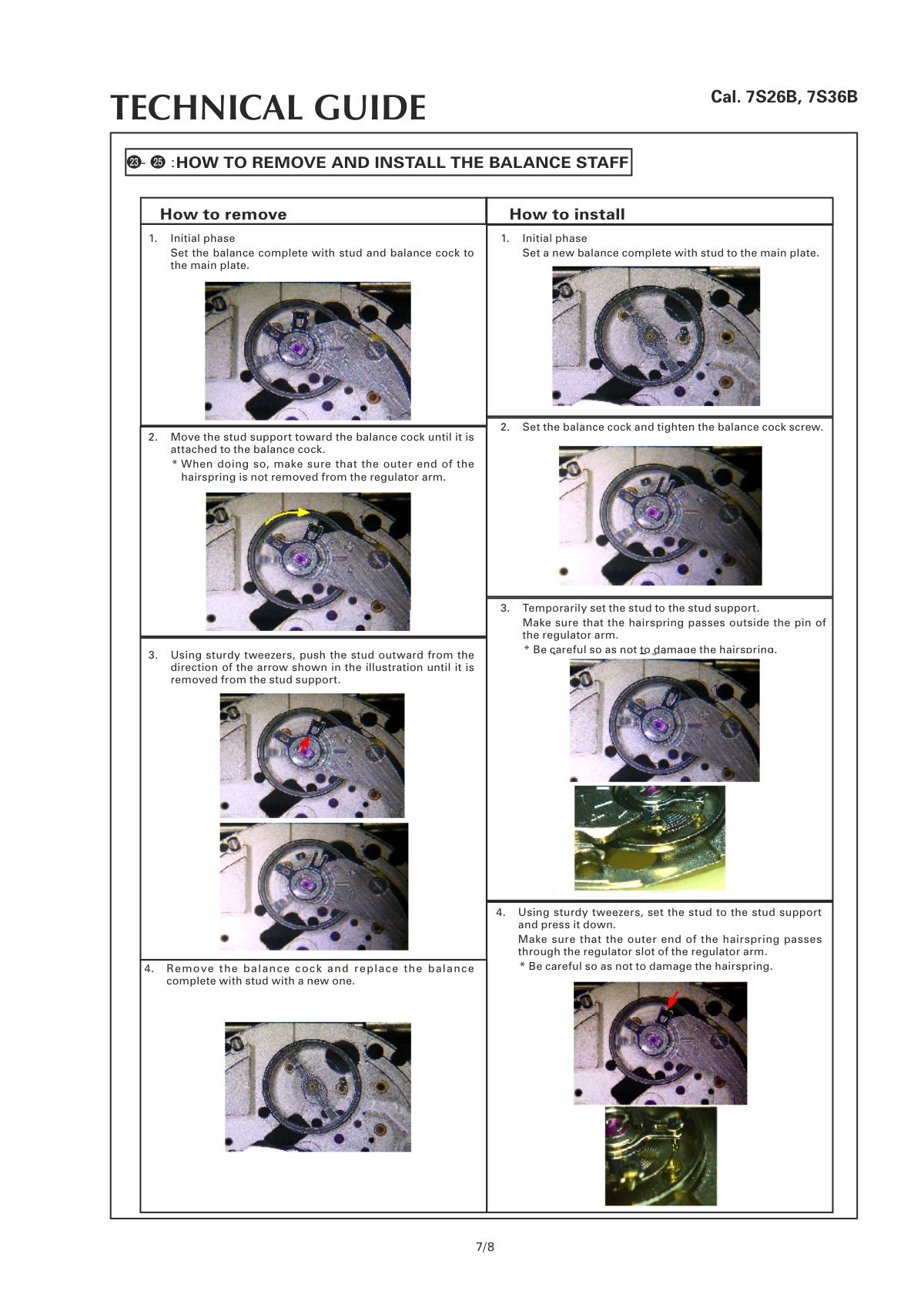 TECHNICAL GUIDE

Cal. 7S26B, 7S36B

㉓- ㉕ :HOW TO REMOVE AND INSTALL THE BALANCE STAFF

How to remove

1. Initial phase
Set the balance complete with stud and balance cock to the main plate.

2. Move the stud support toward the balance cock until it is attached to the balance cock.
* When doing so, make sure that the outer end of the hairspring is not removed from the regulator arm.

3. Using sturdy tweezers, push the stud outward from the direction of the arrow shown in the illustration until it is removed from the stud support.

4. Remove the balance cock and replace the balance complete with stud with a new one.

How to install

1. Initial phase
Set a new balance complete with stud to the main plate.

2. Set the balance cock and tighten the balance cock screw.

3. Temporarily set the stud to the stud support.
Make sure that the hairspring passes outside the pin of the regulator arm.
* Be careful so as not to damage the hairspring.

4. Using sturdy tweezers, set the stud to the stud support and press it down.
Make sure that the outer end of the hairspring passes through the regulator slot of the regulator arm.
* Be careful so as not to damage the hairspring.

7/8