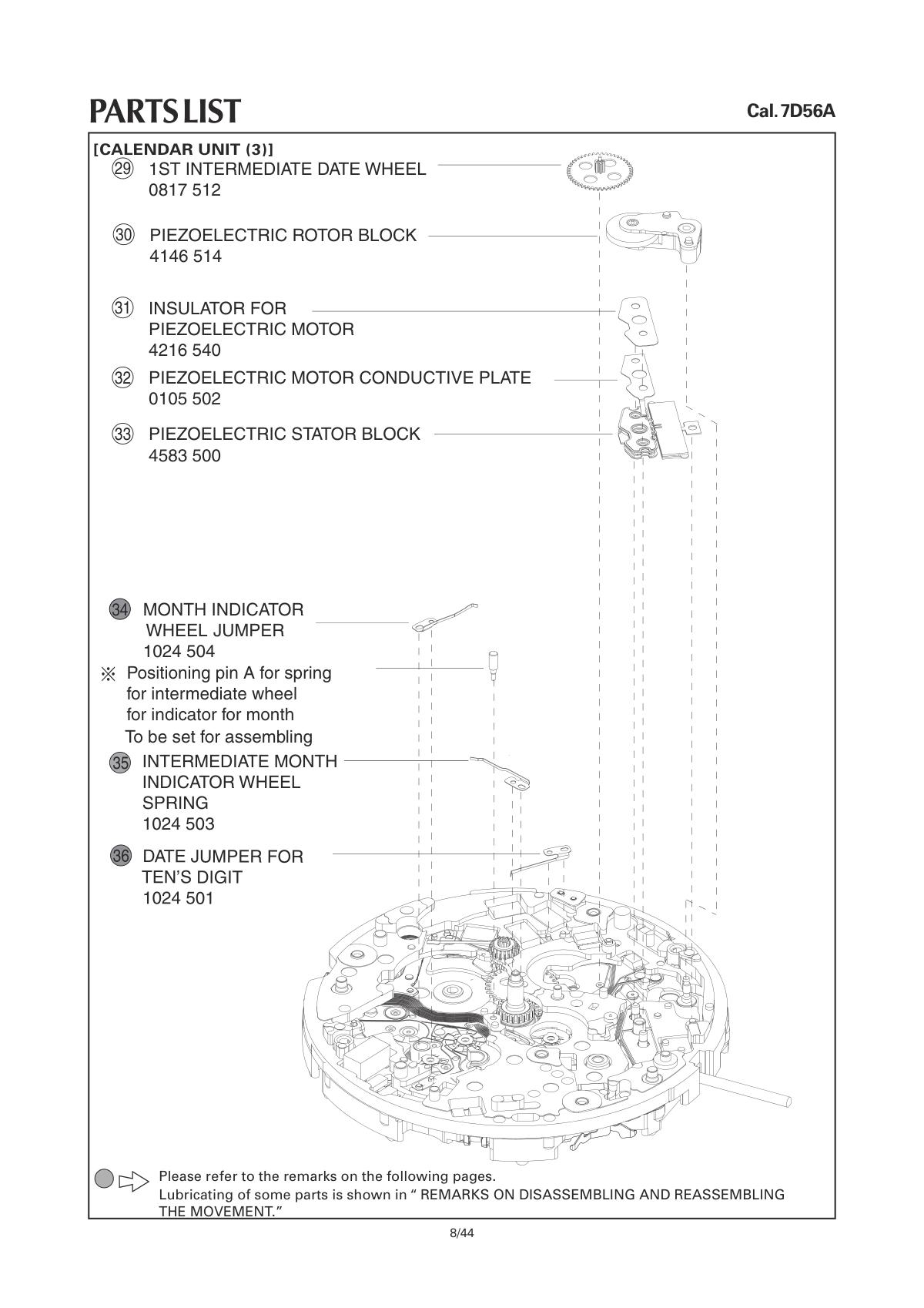 PARTS LIST

Cal. 7D56A

[CALENDAR UNIT (3)]

㉙ 1ST INTERMEDIATE DATE WHEEL
0817 512

㉚ PIEZOELECTRIC ROTOR BLOCK
4146 514

㉛ INSULATOR FOR PIEZOELECTRIC MOTOR
4216 540

㉜ PIEZOELECTRIC MOTOR CONDUCTIVE PLATE
0105 502

㉝ PIEZOELECTRIC STATOR BLOCK
4583 500

34 MONTH INDICATOR WHEEL JUMPER
1024 504

※ Positioning pin A for spring for intermediate wheel for indicator for month
To be set for assembling

35 INTERMEDIATE MONTH INDICATOR WHEEL SPRING
1024 503

36 DATE JUMPER FOR TEN'S DIGIT
1024 501

Please refer to the remarks on the following pages.
Lubricating of some parts is shown in " REMARKS ON DISASSEMBLING AND REASSEMBLING THE MOVEMENT."

8/44