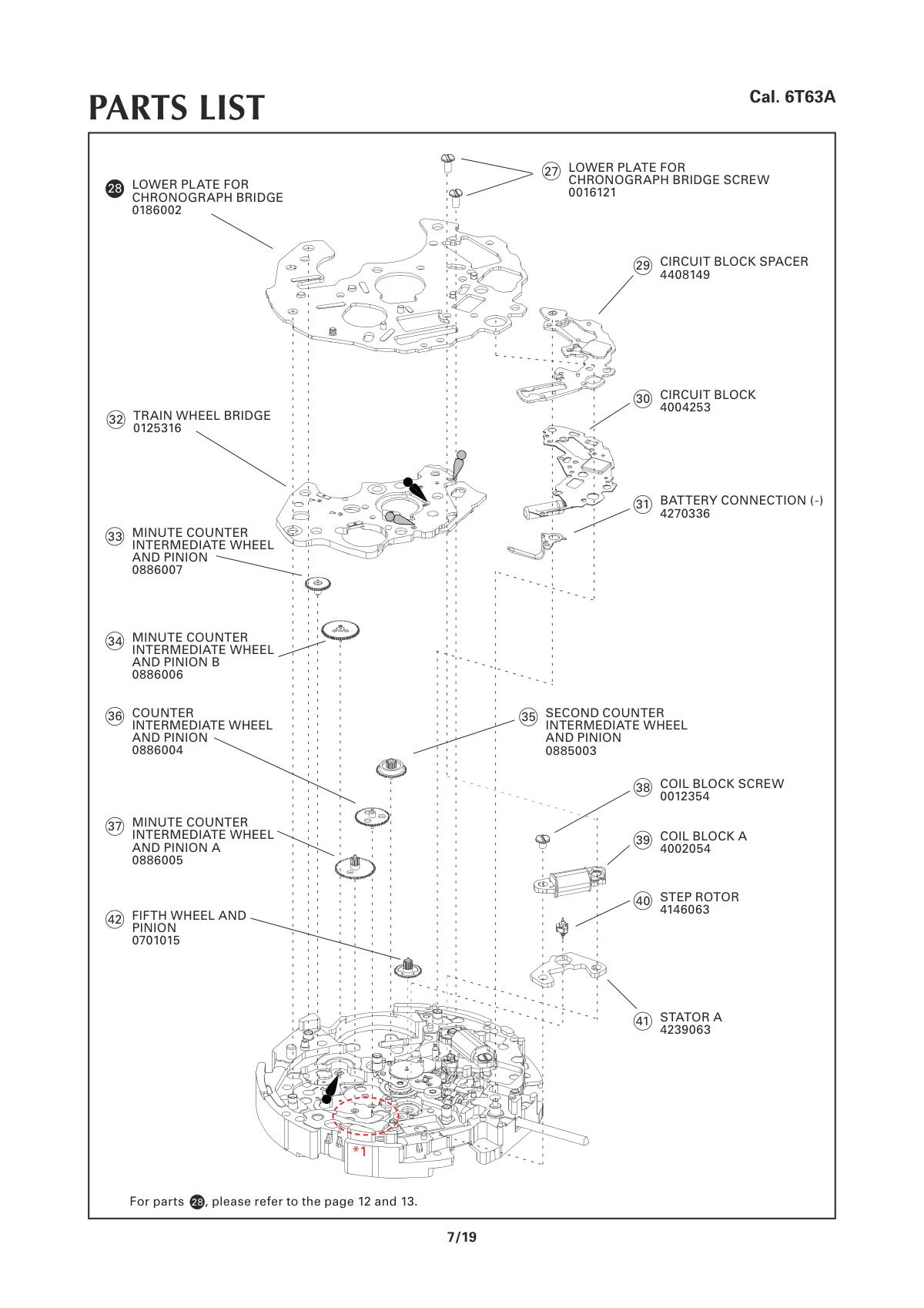 PARTS LIST

Cal. 6T63A

28 LOWER PLATE FOR CHRONOGRAPH BRIDGE
0186002

27 LOWER PLATE FOR CHRONOGRAPH BRIDGE SCREW
0016121

29 CIRCUIT BLOCK SPACER
4408149

30 CIRCUIT BLOCK
4004253

32 TRAIN WHEEL BRIDGE
0125316

31 BATTERY CONNECTION (-)
4270336

33 MINUTE COUNTER INTERMEDIATE WHEEL AND PINION
0886007

34 MINUTE COUNTER INTERMEDIATE WHEEL AND PINION B
0886006

36 COUNTER INTERMEDIATE WHEEL AND PINION
0886004

35 SECOND COUNTER INTERMEDIATE WHEEL AND PINION
0885003

38 COIL BLOCK SCREW
0012354

37 MINUTE COUNTER INTERMEDIATE WHEEL AND PINION A
0886005

39 COIL BLOCK A
4002054

40 STEP ROTOR
4146063

42 FIFTH WHEEL AND PINION
0701015

41 STATOR A
4239063

*1

For parts 28, please refer to the page 12 and 13.

7/19