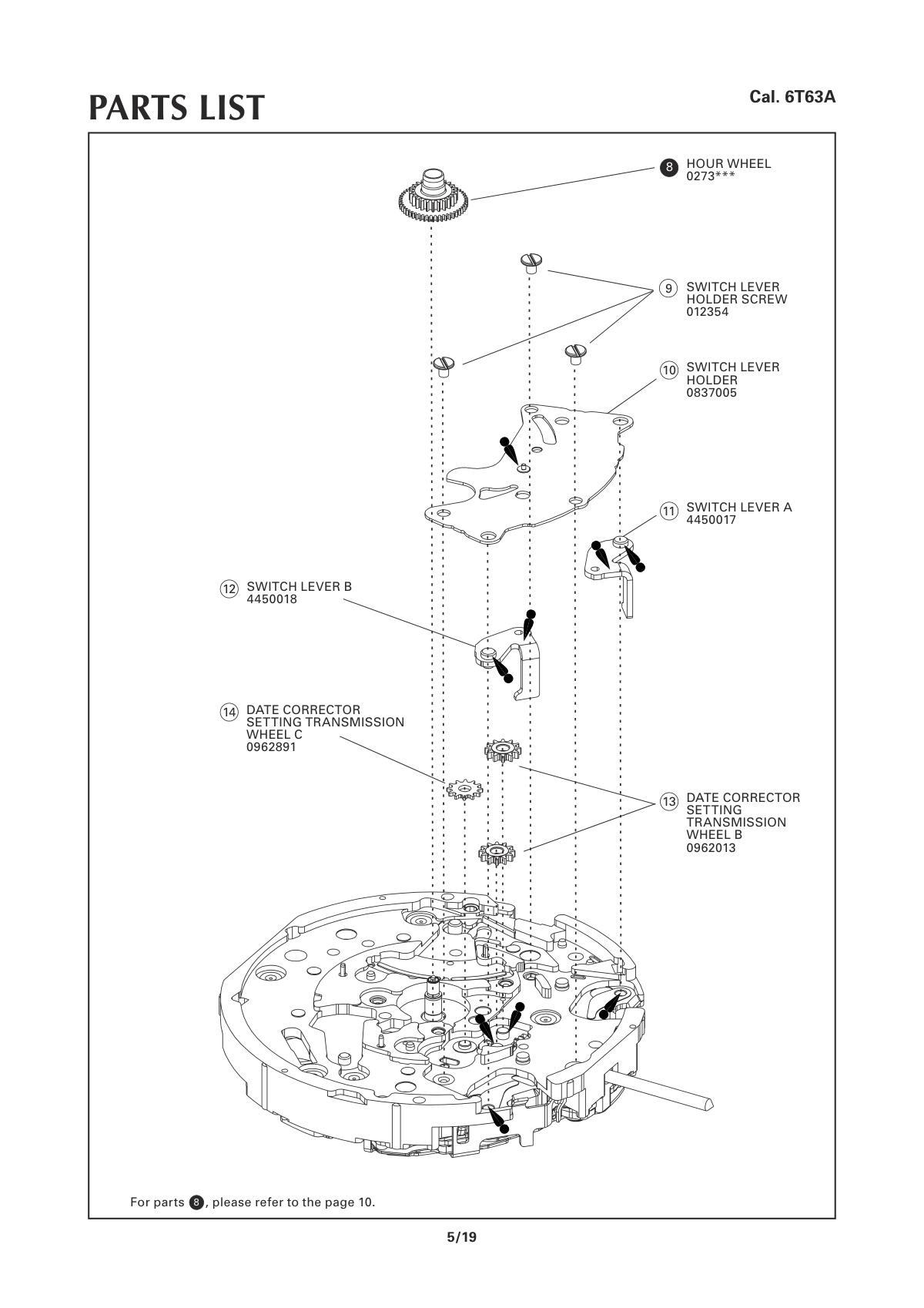 PARTS LIST

Cal. 6T63A

8 HOUR WHEEL
0273***

9 SWITCH LEVER HOLDER SCREW
012354

10 SWITCH LEVER HOLDER
0837005

11 SWITCH LEVER A
4450017

12 SWITCH LEVER B
4450018

14 DATE CORRECTOR SETTING TRANSMISSION WHEEL C
0962891

13 DATE CORRECTOR SETTING TRANSMISSION WHEEL B
0962013

For parts 8, please refer to the page 10.

5/19