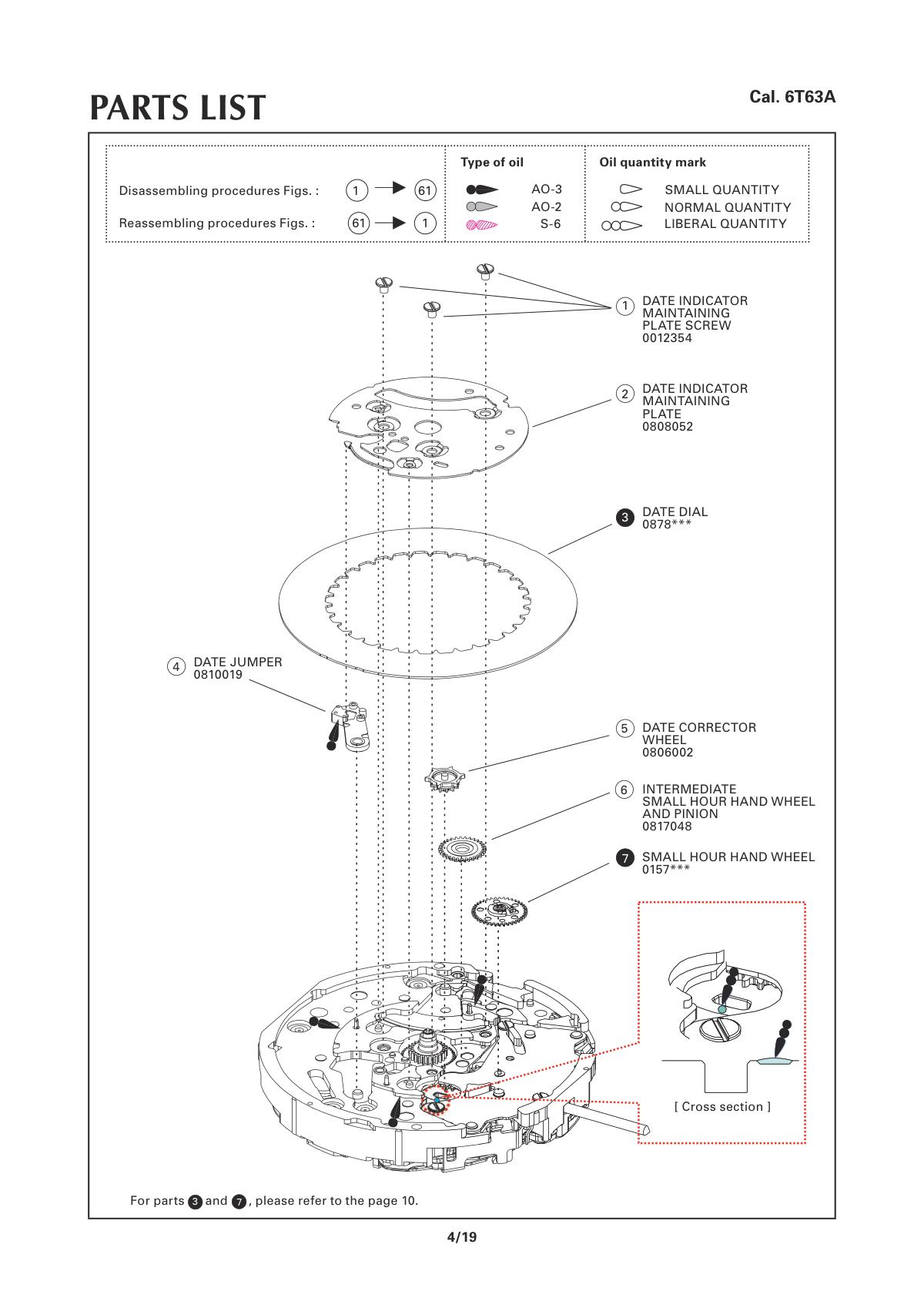 PARTS LIST

Cal. 6T63A

Disassembling procedures Figs. : 1 → 61
Reassembling procedures Figs. : 61 → 1

Type of oil
AO-3
AO-2
S-6

Oil quantity mark
SMALL QUANTITY
NORMAL QUANTITY
LIBERAL QUANTITY

1 DATE INDICATOR MAINTAINING PLATE SCREW 0012354

2 DATE INDICATOR MAINTAINING PLATE 0808052

3 DATE DIAL 0878***

4 DATE JUMPER 0810019

5 DATE CORRECTOR WHEEL 0806002

6 INTERMEDIATE SMALL HOUR HAND WHEEL AND PINION 0817048

7 SMALL HOUR HAND WHEEL 0157***

[ Cross section ]

For parts 3 and 7, please refer to the page 10.

4/19