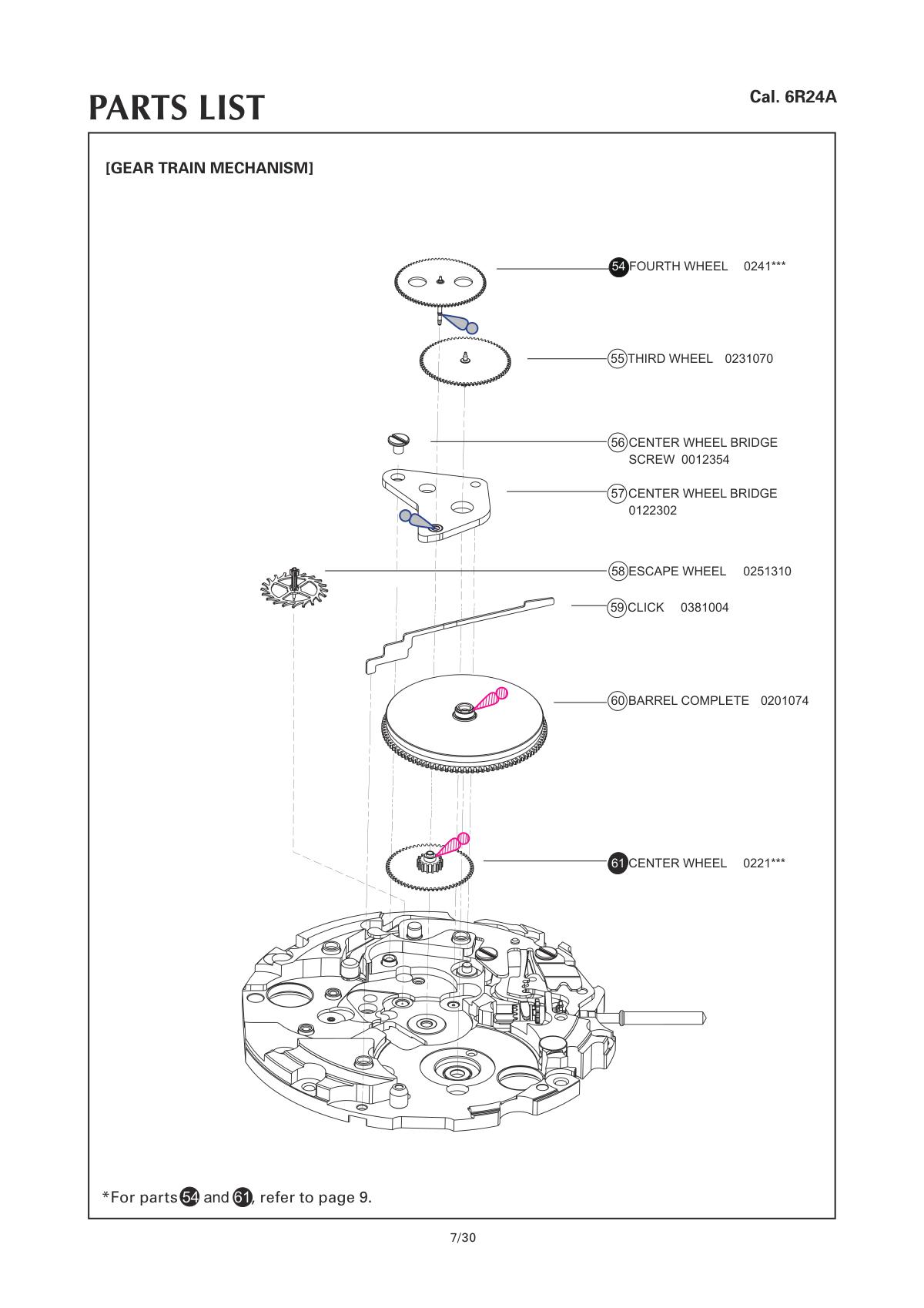 PARTS LIST

Cal. 6R24A

[GEAR TRAIN MECHANISM]

54 FOURTH WHEEL 0241***

55 THIRD WHEEL 0231070

56 CENTER WHEEL BRIDGE SCREW 0012354

57 CENTER WHEEL BRIDGE 0122302

58 ESCAPE WHEEL 0251310

59 CLICK 0381004

60 BARREL COMPLETE 0201074

61 CENTER WHEEL 0221***

*For parts 54 and 61, refer to page 9.

7/30