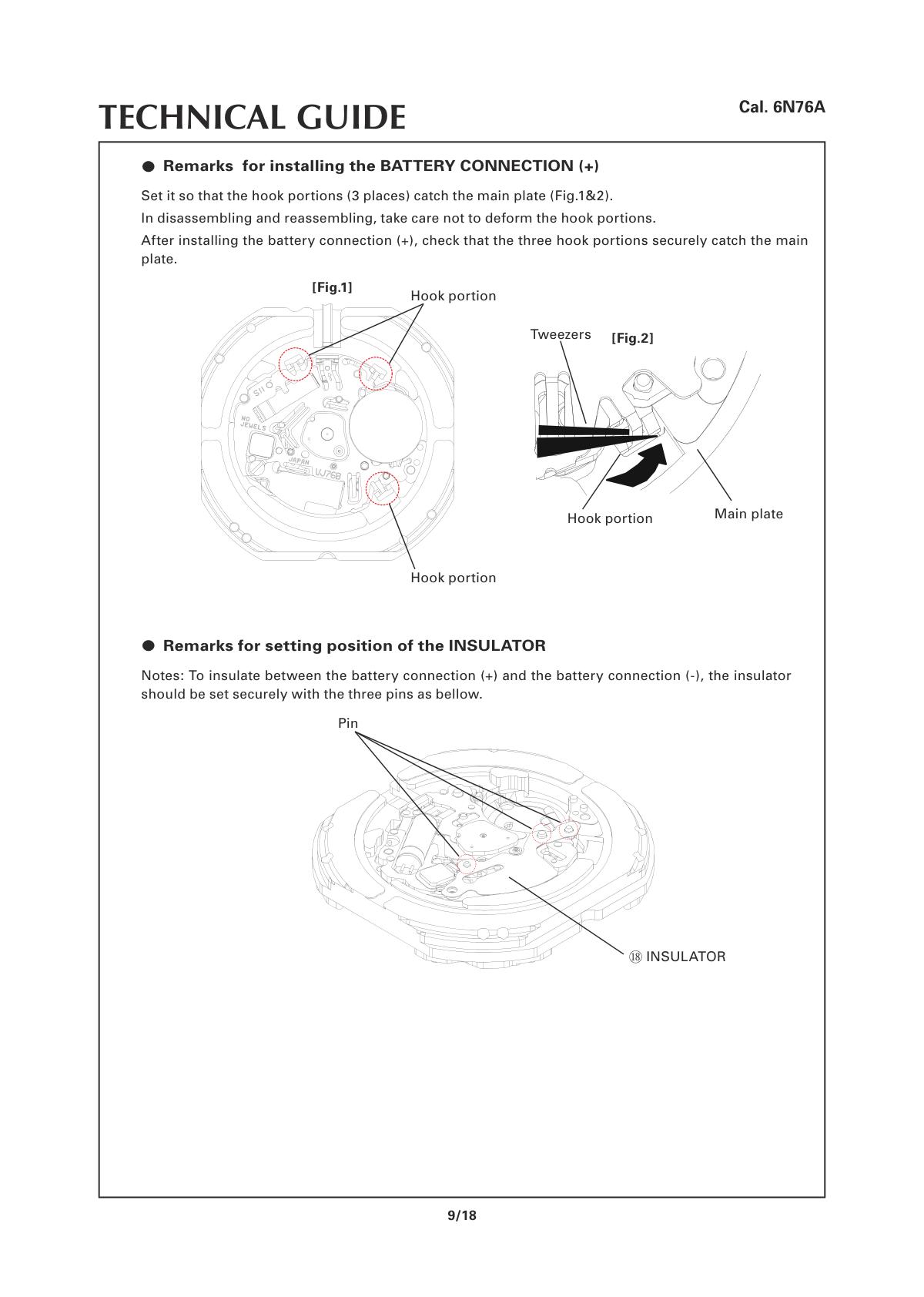 TECHNICAL GUIDE

Cal. 6N76A

● Remarks for installing the BATTERY CONNECTION (+)

Set it so that the hook portions (3 places) catch the main plate (Fig.1&2).

In disassembling and reassembling, take care not to deform the hook portions.

After installing the battery connection (+), check that the three hook portions securely catch the main plate.

[Fig.1]

Hook portion

SII

NO JEWELS

JAPAN

VJ76B

Hook portion

Tweezers

[Fig.2]

Hook portion

Main plate

● Remarks for setting position of the INSULATOR

Notes: To insulate between the battery connection (+) and the battery connection (-), the insulator should be set securely with the three pins as bellow.

Pin

⑱ INSULATOR

9/18