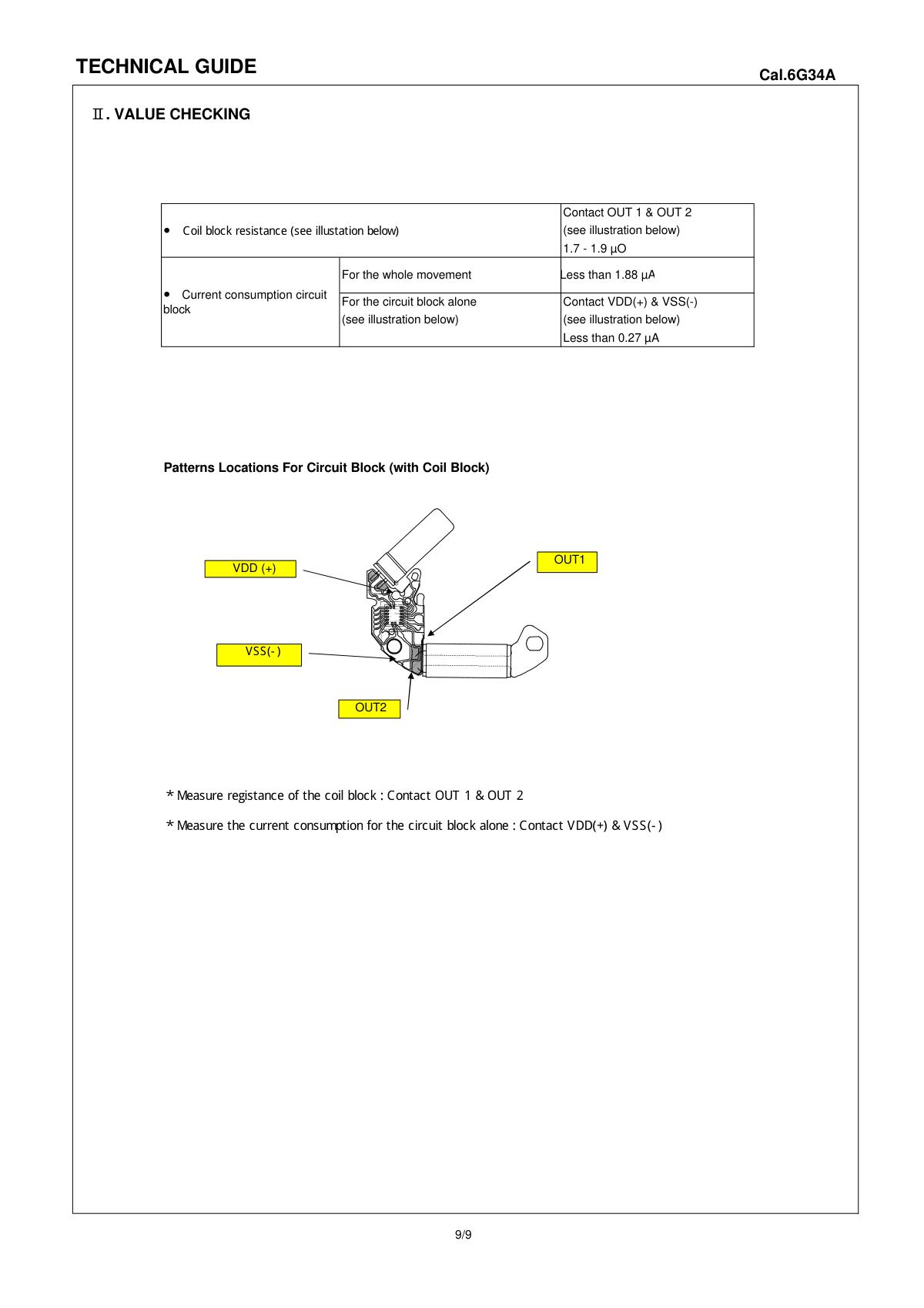 TECHNICAL GUIDE

Cal.6G34A

Ⅱ. VALUE CHECKING

| • Coil block resistance (see illustation below) | | Contact OUT 1 & OUT 2 (see illustration below) 1.7 - 1.9 μO |
|---|---|---|
| • Current consumption circuit block | For the whole movement | Less than 1.88 μA |
| | For the circuit block alone (see illustration below) | Contact VDD(+) & VSS(-) (see illustration below) Less than 0.27 μA |

Patterns Locations For Circuit Block (with Coil Block)

VDD (+)

OUT1

VSS(-)

OUT2

* Measure registance of the coil block : Contact OUT 1 & OUT 2

* Measure the current consumption for the circuit block alone : Contact VDD(+) & VSS(-)

9/9