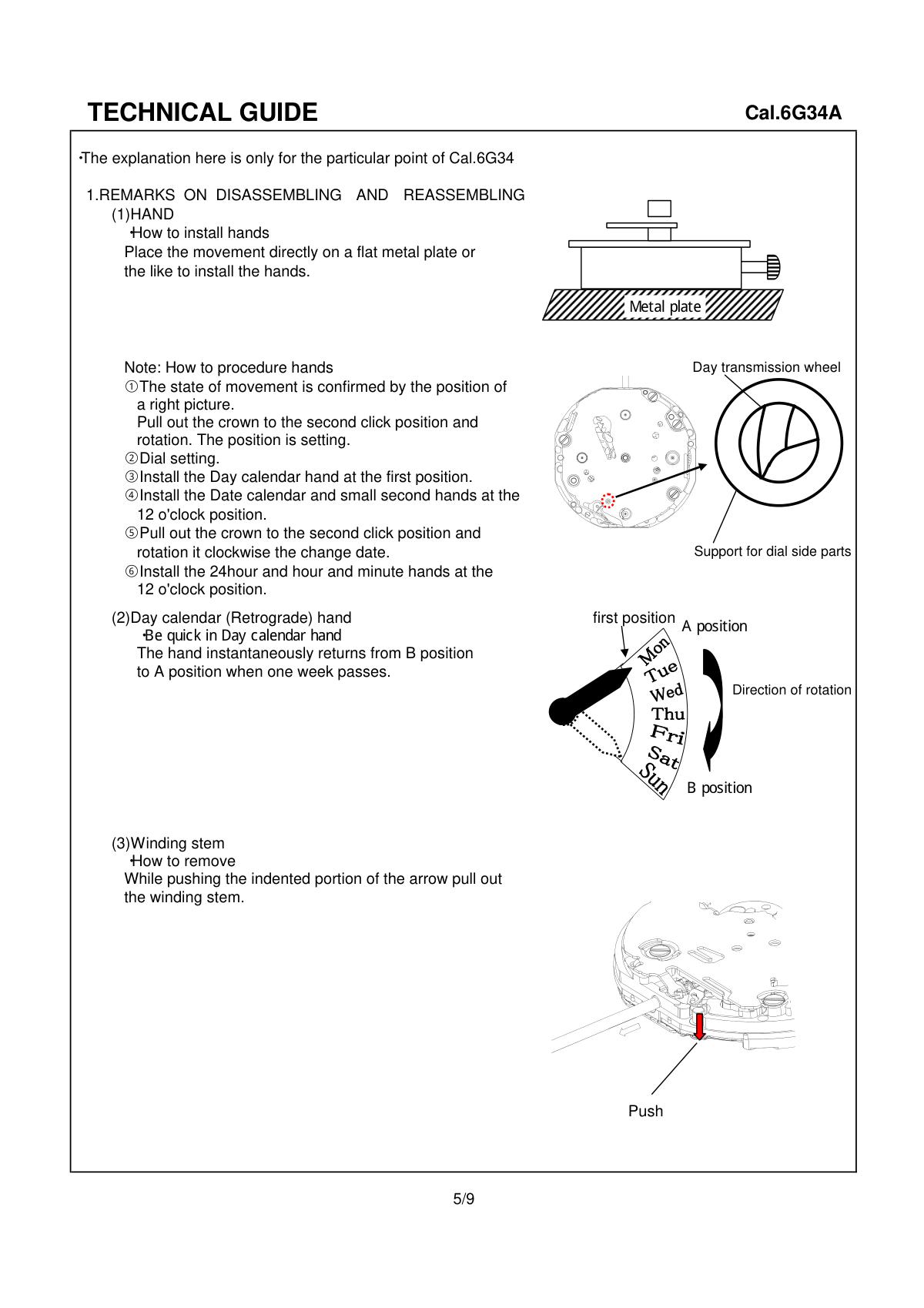 TECHNICAL GUIDE

Cal.6G34A

•The explanation here is only for the particular point of Cal.6G34

1.REMARKS ON DISASSEMBLING AND REASSEMBLING
(1)HAND
•How to install hands
Place the movement directly on a flat metal plate or the like to install the hands.

Metal plate

Note: How to procedure hands
①The state of movement is confirmed by the position of a right picture.
Pull out the crown to the second click position and rotation. The position is setting.
②Dial setting.
③Install the Day calendar hand at the first position.
④Install the Date calendar and small second hands at the 12 o'clock position.
⑤Pull out the crown to the second click position and rotation it clockwise the change date.
⑥Install the 24hour and hour and minute hands at the 12 o'clock position.

Day transmission wheel

Support for dial side parts

(2)Day calendar (Retrograde) hand
•Be quick in Day calendar hand
The hand instantaneously returns from B position to A position when one week passes.

first position

A position

Mon
Tue
Wed
Thu
Fri
Sat
Sun

Direction of rotation

B position

(3)Winding stem
•How to remove
While pushing the indented portion of the arrow pull out the winding stem.

Push

5/9