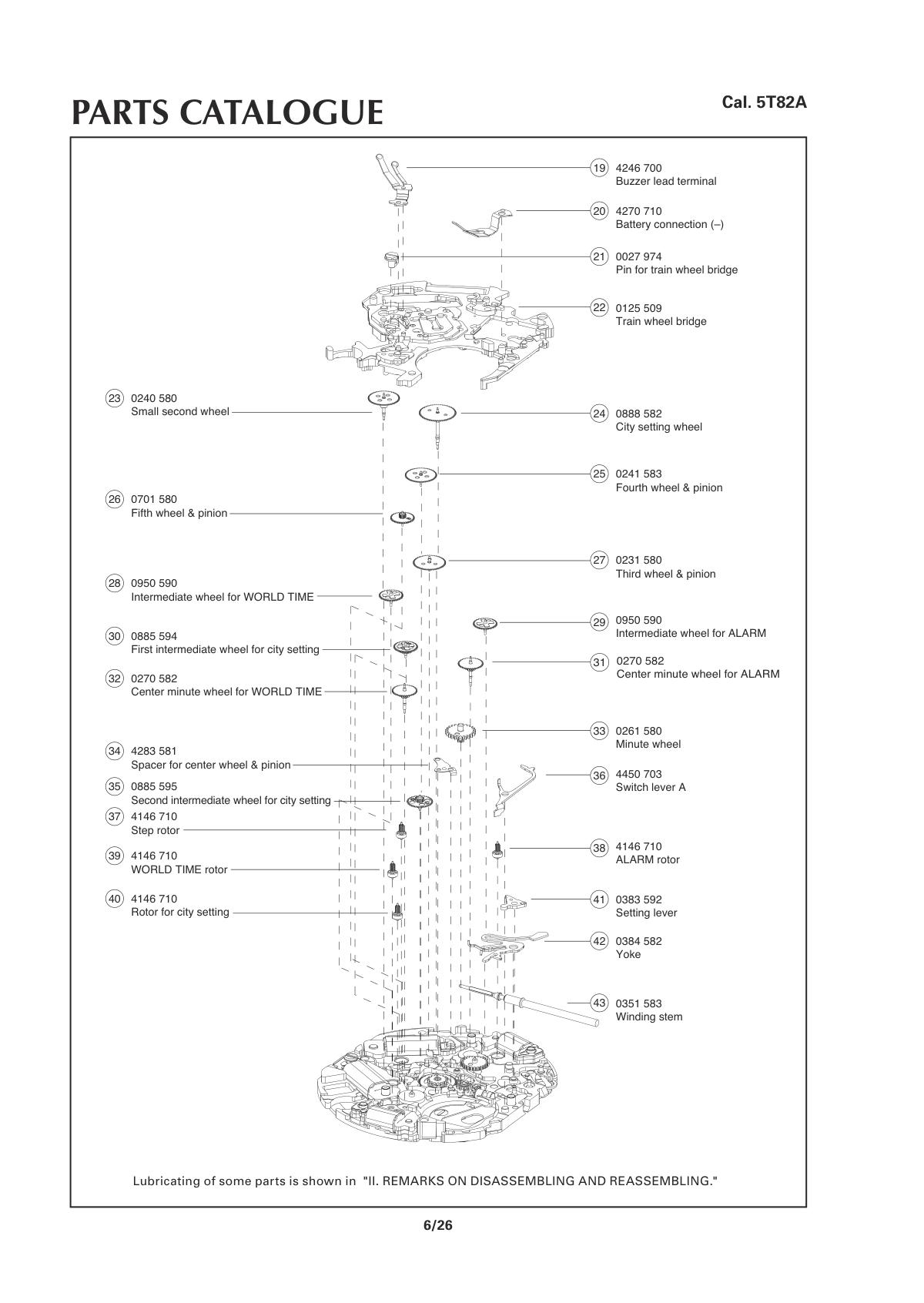 PARTS CATALOGUE

Cal. 5T82A

19 4246 700
Buzzer lead terminal

20 4270 710
Battery connection (–)

21 0027 974
Pin for train wheel bridge

22 0125 509
Train wheel bridge

23 0240 580
Small second wheel

24 0888 582
City setting wheel

25 0241 583
Fourth wheel & pinion

26 0701 580
Fifth wheel & pinion

27 0231 580
Third wheel & pinion

28 0950 590
Intermediate wheel for WORLD TIME

29 0950 590
Intermediate wheel for ALARM

30 0885 594
First intermediate wheel for city setting

31 0270 582
Center minute wheel for ALARM

32 0270 582
Center minute wheel for WORLD TIME

33 0261 580
Minute wheel

34 4283 581
Spacer for center wheel & pinion

36 4450 703
Switch lever A

35 0885 595
Second intermediate wheel for city setting

37 4146 710
Step rotor

38 4146 710
ALARM rotor

39 4146 710
WORLD TIME rotor

40 4146 710
Rotor for city setting

41 0383 592
Setting lever

42 0384 582
Yoke

43 0351 583
Winding stem

Lubricating of some parts is shown in "II. REMARKS ON DISASSEMBLING AND REASSEMBLING."

6/26