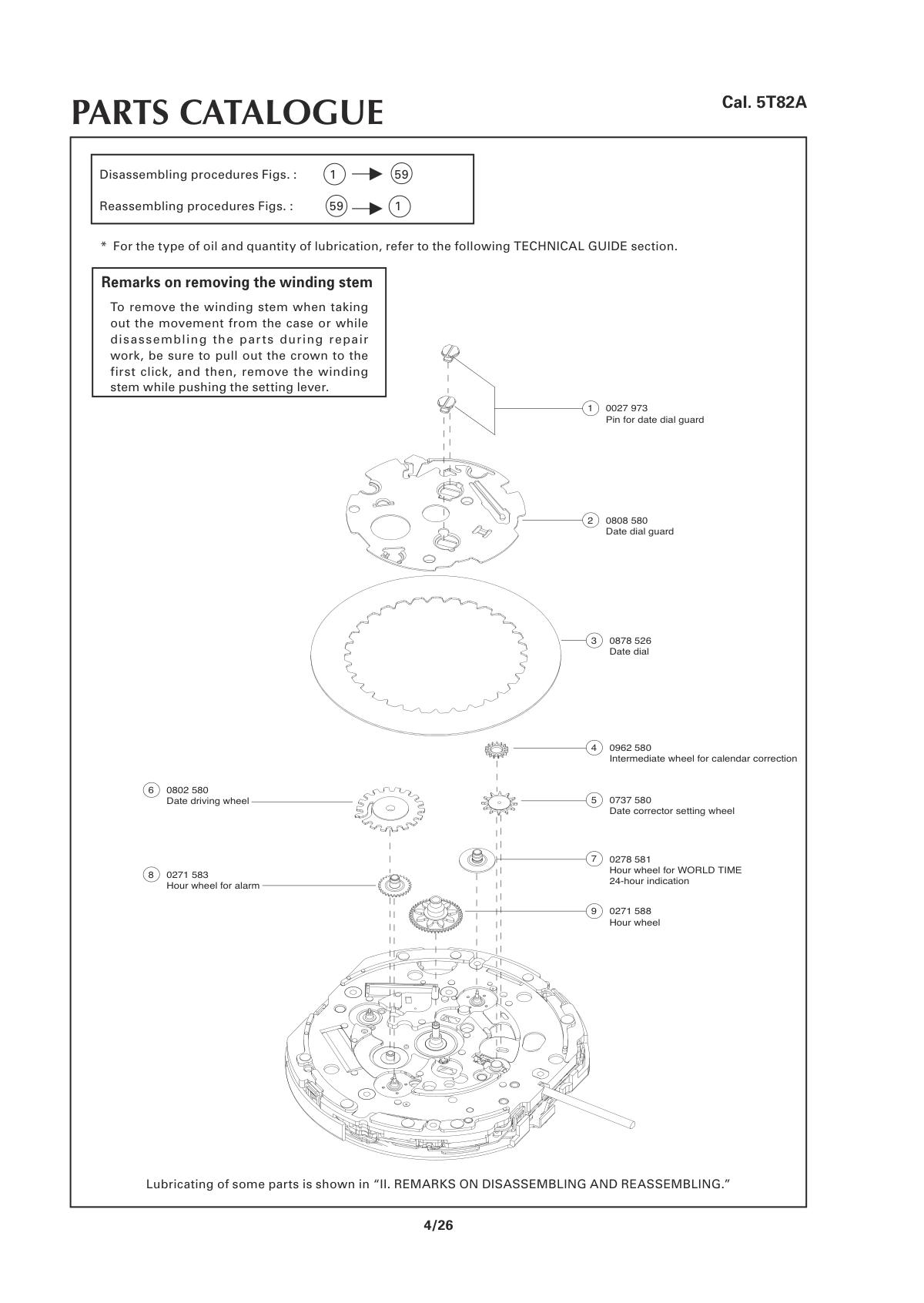 PARTS CATALOGUE

Cal. 5T82A

Disassembling procedures Figs. : 1 → 59

Reassembling procedures Figs. : 59 → 1

* For the type of oil and quantity of lubrication, refer to the following TECHNICAL GUIDE section.

Remarks on removing the winding stem

To remove the winding stem when taking out the movement from the case or while disassembling the parts during repair work, be sure to pull out the crown to the first click, and then, remove the winding stem while pushing the setting lever.

1 0027 973
Pin for date dial guard

2 0808 580
Date dial guard

3 0878 526
Date dial

4 0962 580
Intermediate wheel for calendar correction

6 0802 580
Date driving wheel

5 0737 580
Date corrector setting wheel

7 0278 581
Hour wheel for WORLD TIME
24-hour indication

8 0271 583
Hour wheel for alarm

9 0271 588
Hour wheel

Lubricating of some parts is shown in "II. REMARKS ON DISASSEMBLING AND REASSEMBLING."

4/26