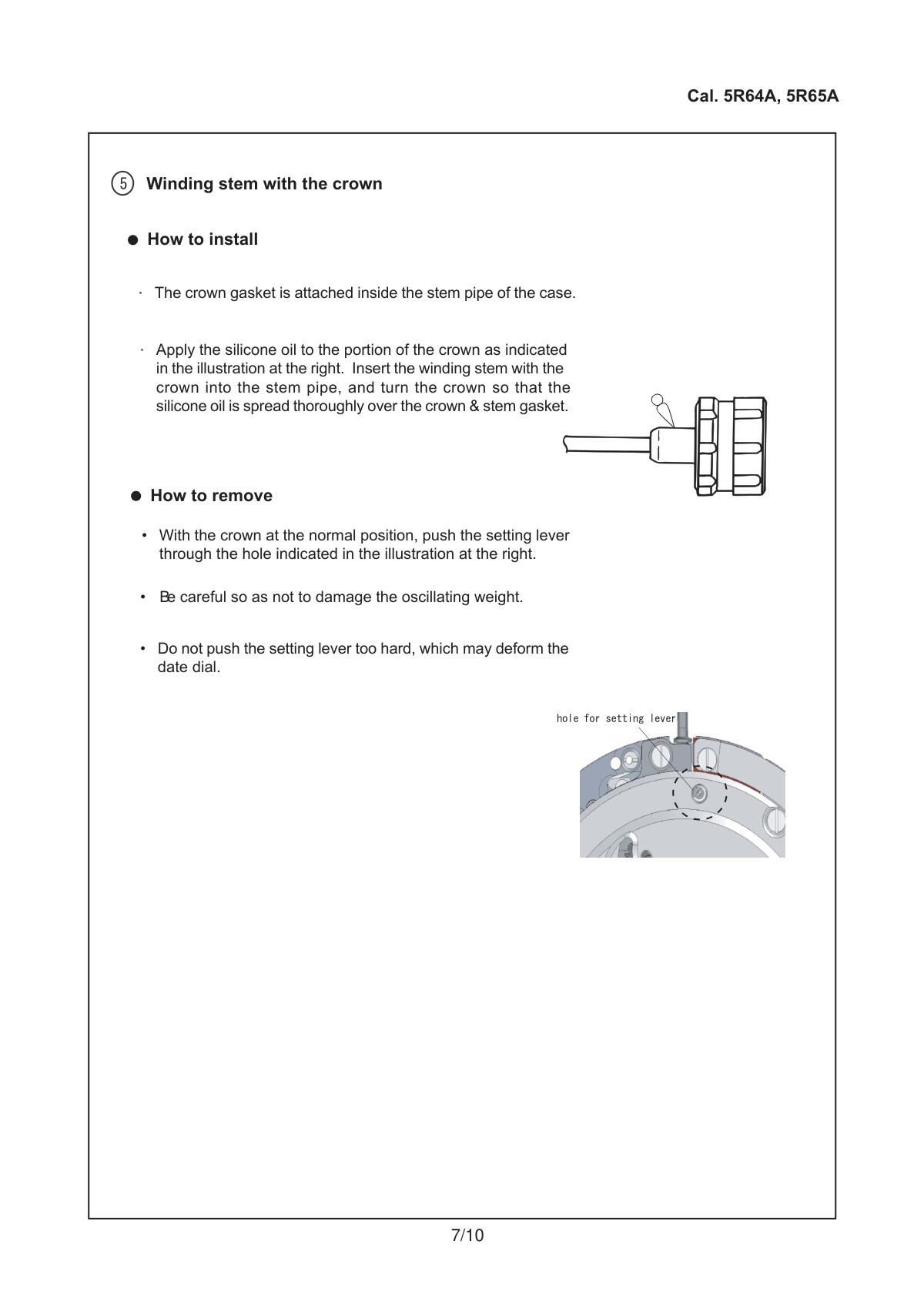 Cal. 5R64A, 5R65A

⑤ Winding stem with the crown

● How to install

· The crown gasket is attached inside the stem pipe of the case.

· Apply the silicone oil to the portion of the crown as indicated in the illustration at the right. Insert the winding stem with the crown into the stem pipe, and turn the crown so that the silicone oil is spread thoroughly over the crown & stem gasket.

● How to remove

• With the crown at the normal position, push the setting lever through the hole indicated in the illustration at the right.

• Be careful so as not to damage the oscillating weight.

• Do not push the setting lever too hard, which may deform the date dial.

hole for setting lever

7/10