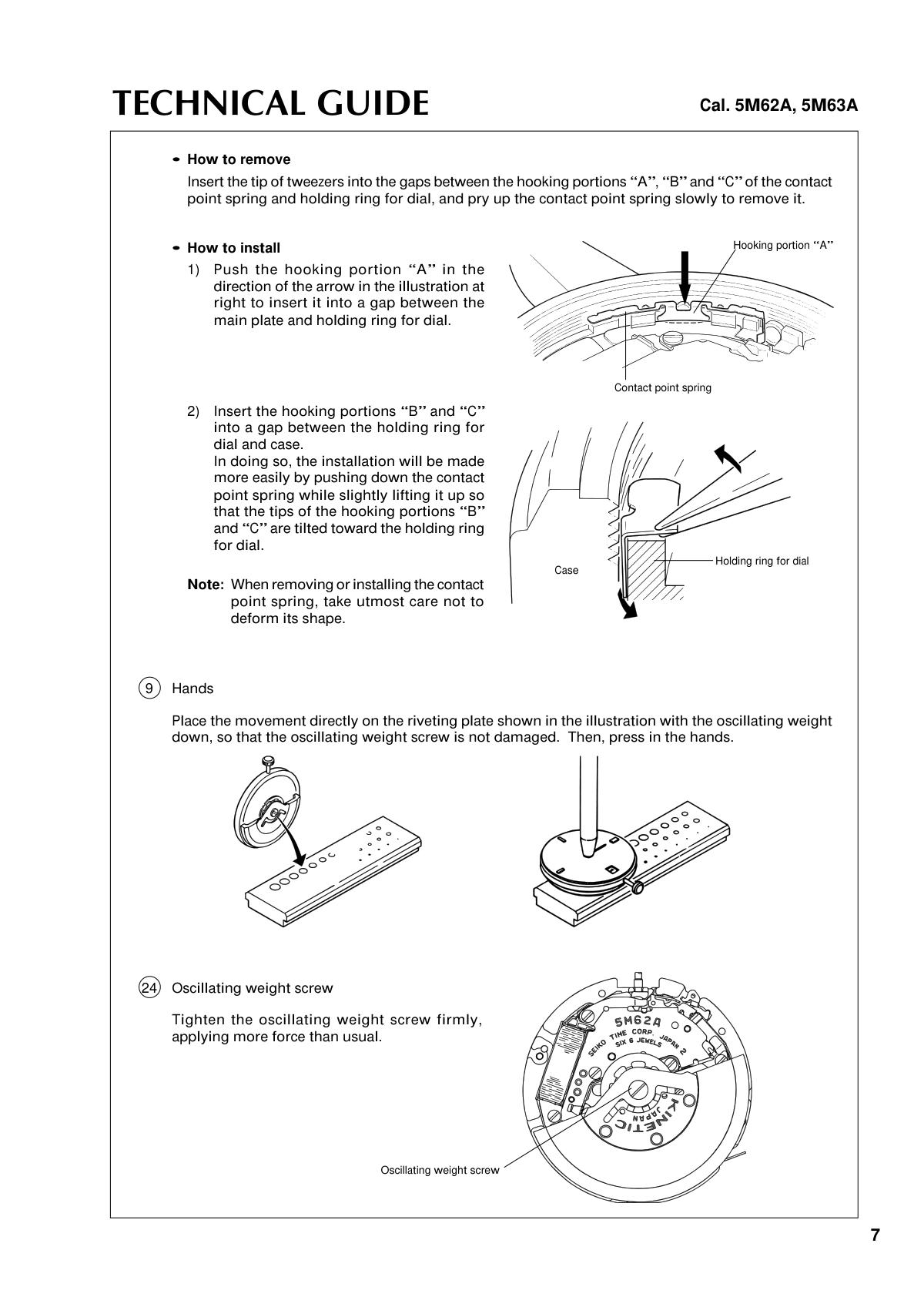 TECHNICAL GUIDE

Cal. 5M62A, 5M63A

• How to remove

Insert the tip of tweezers into the gaps between the hooking portions “A”, “B” and “C” of the contact point spring and holding ring for dial, and pry up the contact point spring slowly to remove it.

• How to install

1) Push the hooking portion “A” in the direction of the arrow in the illustration at right to insert it into a gap between the main plate and holding ring for dial.

Hooking portion “A”

Contact point spring

2) Insert the hooking portions “B” and “C” into a gap between the holding ring for dial and case.
In doing so, the installation will be made more easily by pushing down the contact point spring while slightly lifting it up so that the tips of the hooking portions “B” and “C” are tilted toward the holding ring for dial.

Note: When removing or installing the contact point spring, take utmost care not to deform its shape.

Case

Holding ring for dial

9 Hands

Place the movement directly on the riveting plate shown in the illustration with the oscillating weight down, so that the oscillating weight screw is not damaged. Then, press in the hands.

24 Oscillating weight screw

Tighten the oscillating weight screw firmly, applying more force than usual.

5M62A
SEIKO TIME CORP. JAPAN 2
SIX 6 JEWELS
KINETIC
JAPAN

Oscillating weight screw

7