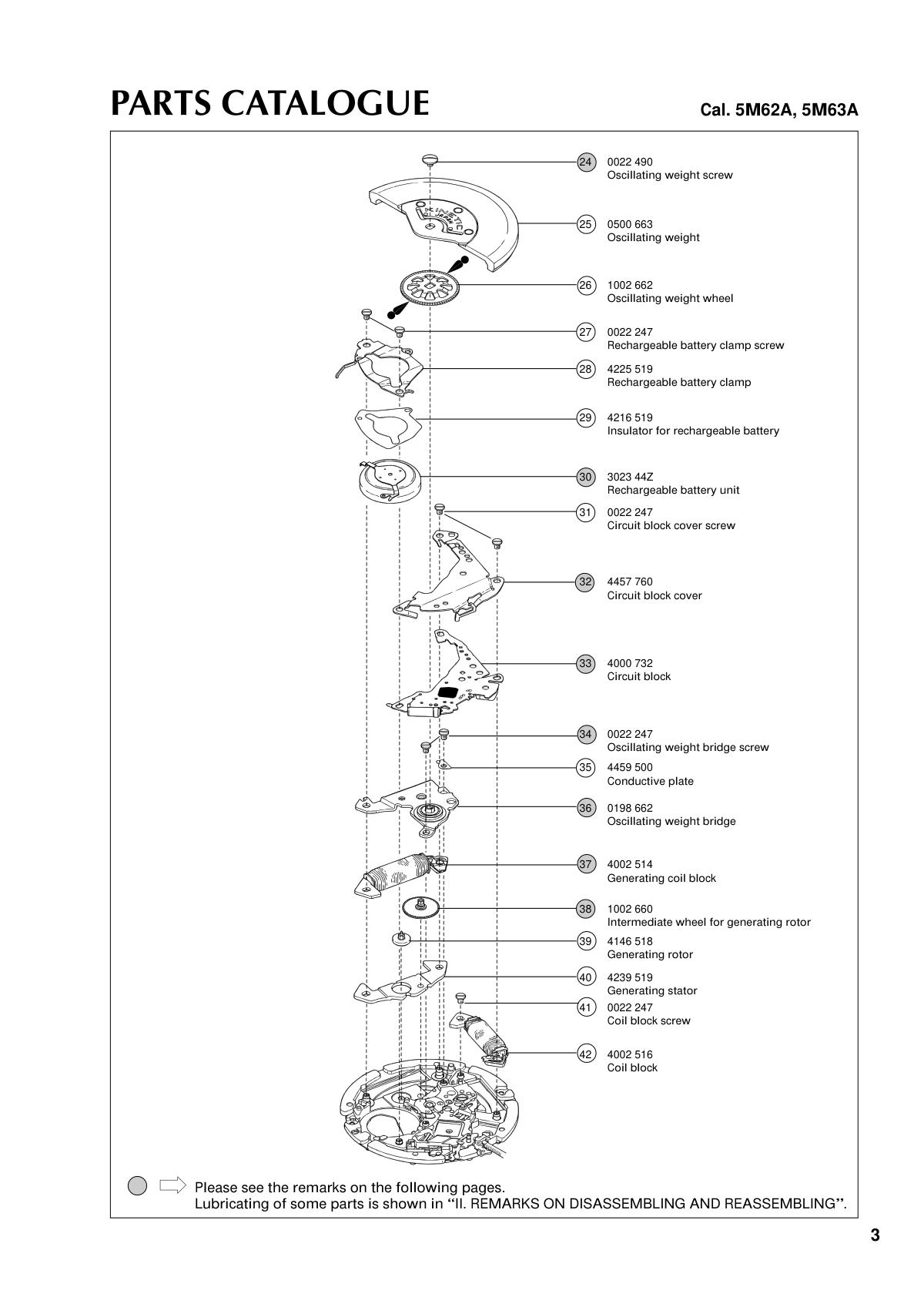 PARTS CATALOGUE

Cal. 5M62A, 5M63A

KINETIC

24 0022 490
Oscillating weight screw

25 0500 663
Oscillating weight

26 1002 662
Oscillating weight wheel

27 0022 247
Rechargeable battery clamp screw

28 4225 519
Rechargeable battery clamp

29 4216 519
Insulator for rechargeable battery

30 3023 44Z
Rechargeable battery unit

31 0022 247
Circuit block cover screw

32 4457 760
Circuit block cover

33 4000 732
Circuit block

34 0022 247
Oscillating weight bridge screw

35 4459 500
Conductive plate

36 0198 662
Oscillating weight bridge

37 4002 514
Generating coil block

38 1002 660
Intermediate wheel for generating rotor

39 4146 518
Generating rotor

40 4239 519
Generating stator

41 0022 247
Coil block screw

42 4002 516
Coil block

Please see the remarks on the following pages.
Lubricating of some parts is shown in “II. REMARKS ON DISASSEMBLING AND REASSEMBLING”.

3