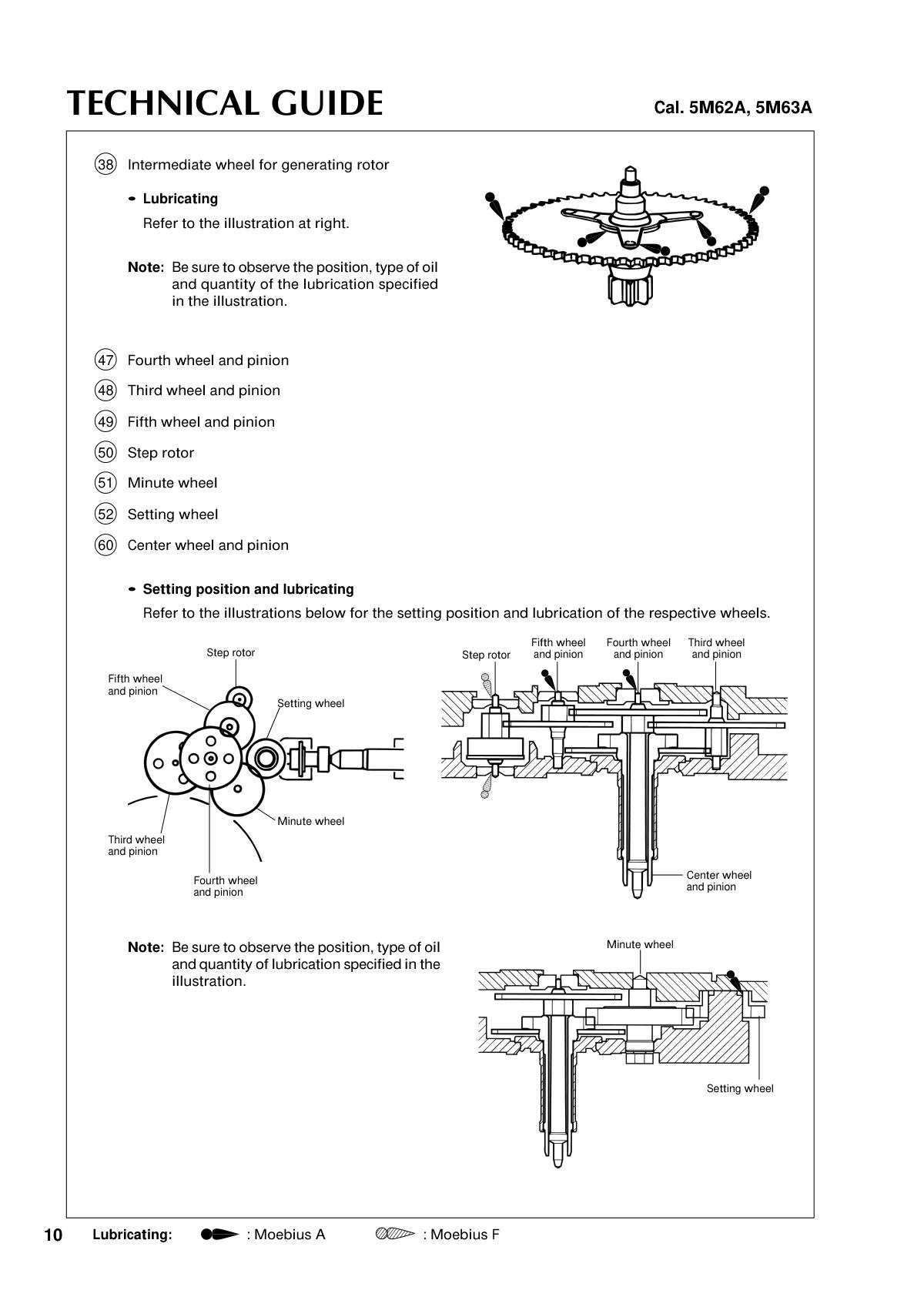 TECHNICAL GUIDE

Cal. 5M62A, 5M63A

38 Intermediate wheel for generating rotor

• Lubricating

Refer to the illustration at right.

Note: Be sure to observe the position, type of oil and quantity of the lubrication specified in the illustration.

47 Fourth wheel and pinion

48 Third wheel and pinion

49 Fifth wheel and pinion

50 Step rotor

51 Minute wheel

52 Setting wheel

60 Center wheel and pinion

• Setting position and lubricating

Refer to the illustrations below for the setting position and lubrication of the respective wheels.

Step rotor

Fifth wheel and pinion

Setting wheel

Minute wheel

Third wheel and pinion

Fourth wheel and pinion

Step rotor

Fifth wheel and pinion

Fourth wheel and pinion

Third wheel and pinion

Center wheel and pinion

Note: Be sure to observe the position, type of oil and quantity of lubrication specified in the illustration.

Minute wheel

Setting wheel

10 Lubricating: : Moebius A : Moebius F