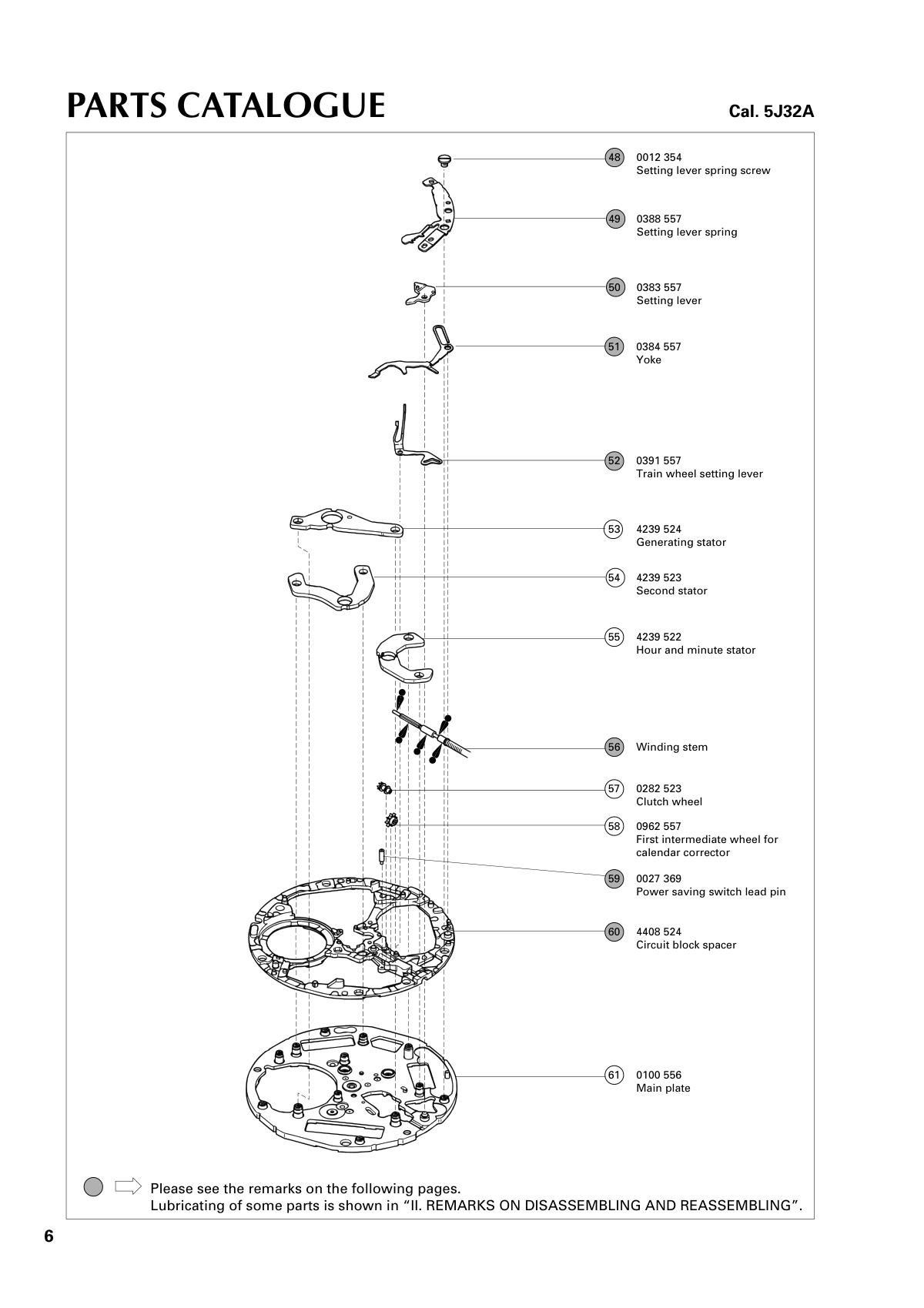 PARTS CATALOGUE

Cal. 5J32A

48 0012 354
Setting lever spring screw

49 0388 557
Setting lever spring

50 0383 557
Setting lever

51 0384 557
Yoke

52 0391 557
Train wheel setting lever

53 4239 524
Generating stator

54 4239 523
Second stator

55 4239 522
Hour and minute stator

56 Winding stem

57 0282 523
Clutch wheel

58 0962 557
First intermediate wheel for calendar corrector

59 0027 369
Power saving switch lead pin

60 4408 524
Circuit block spacer

61 0100 556
Main plate

Please see the remarks on the following pages.
Lubricating of some parts is shown in “II. REMARKS ON DISASSEMBLING AND REASSEMBLING”.

6