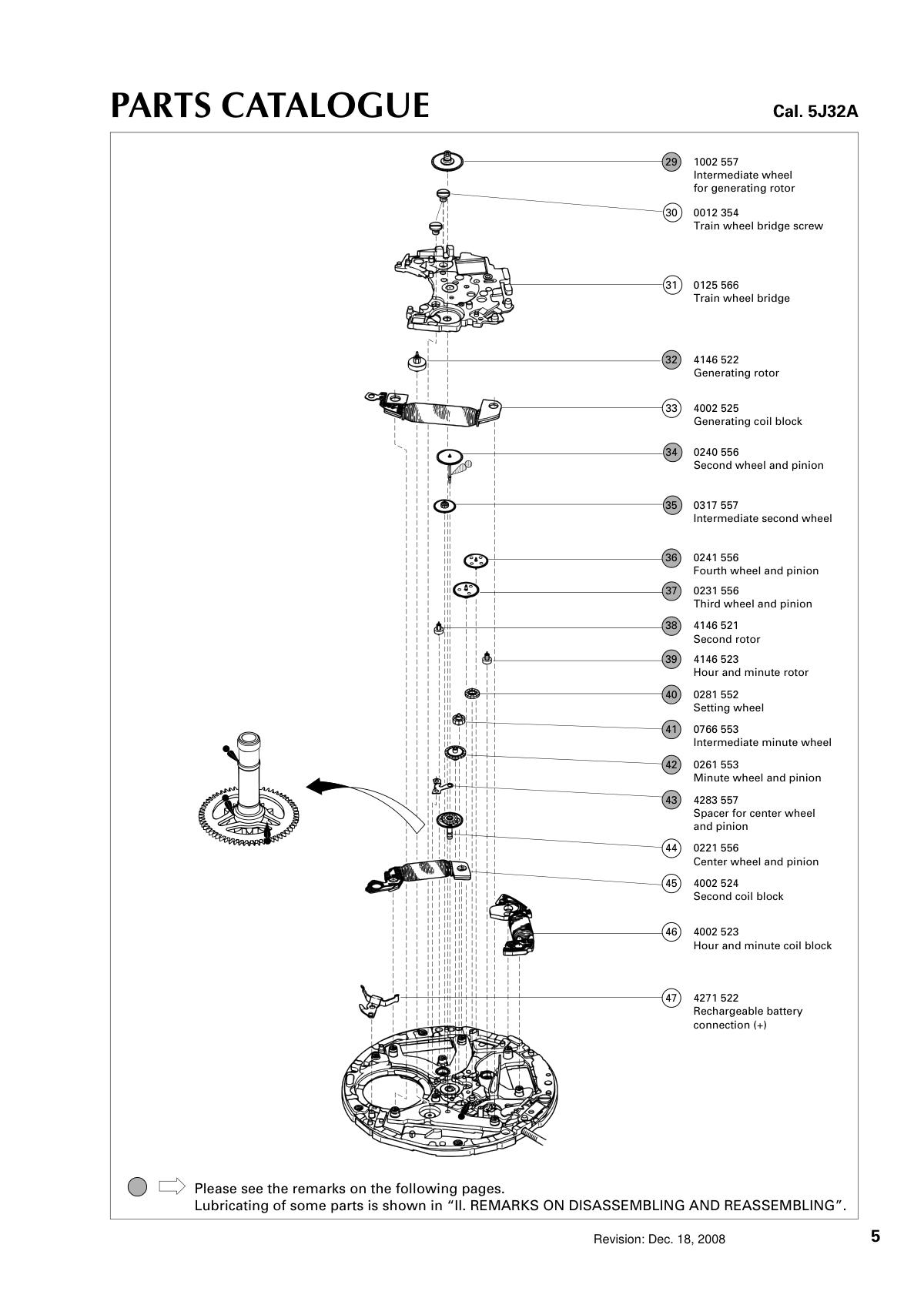 PARTS CATALOGUE

Cal. 5J32A

29 1002 557
Intermediate wheel for generating rotor

30 0012 354
Train wheel bridge screw

31 0125 566
Train wheel bridge

32 4146 522
Generating rotor

33 4002 525
Generating coil block

34 0240 556
Second wheel and pinion

35 0317 557
Intermediate second wheel

36 0241 556
Fourth wheel and pinion

37 0231 556
Third wheel and pinion

38 4146 521
Second rotor

39 4146 523
Hour and minute rotor

40 0281 552
Setting wheel

41 0766 553
Intermediate minute wheel

42 0261 553
Minute wheel and pinion

43 4283 557
Spacer for center wheel and pinion

44 0221 556
Center wheel and pinion

45 4002 524
Second coil block

46 4002 523
Hour and minute coil block

47 4271 522
Rechargeable battery connection (+)

Please see the remarks on the following pages.
Lubricating of some parts is shown in “II. REMARKS ON DISASSEMBLING AND REASSEMBLING”.

Revision: Dec. 18, 2008

5