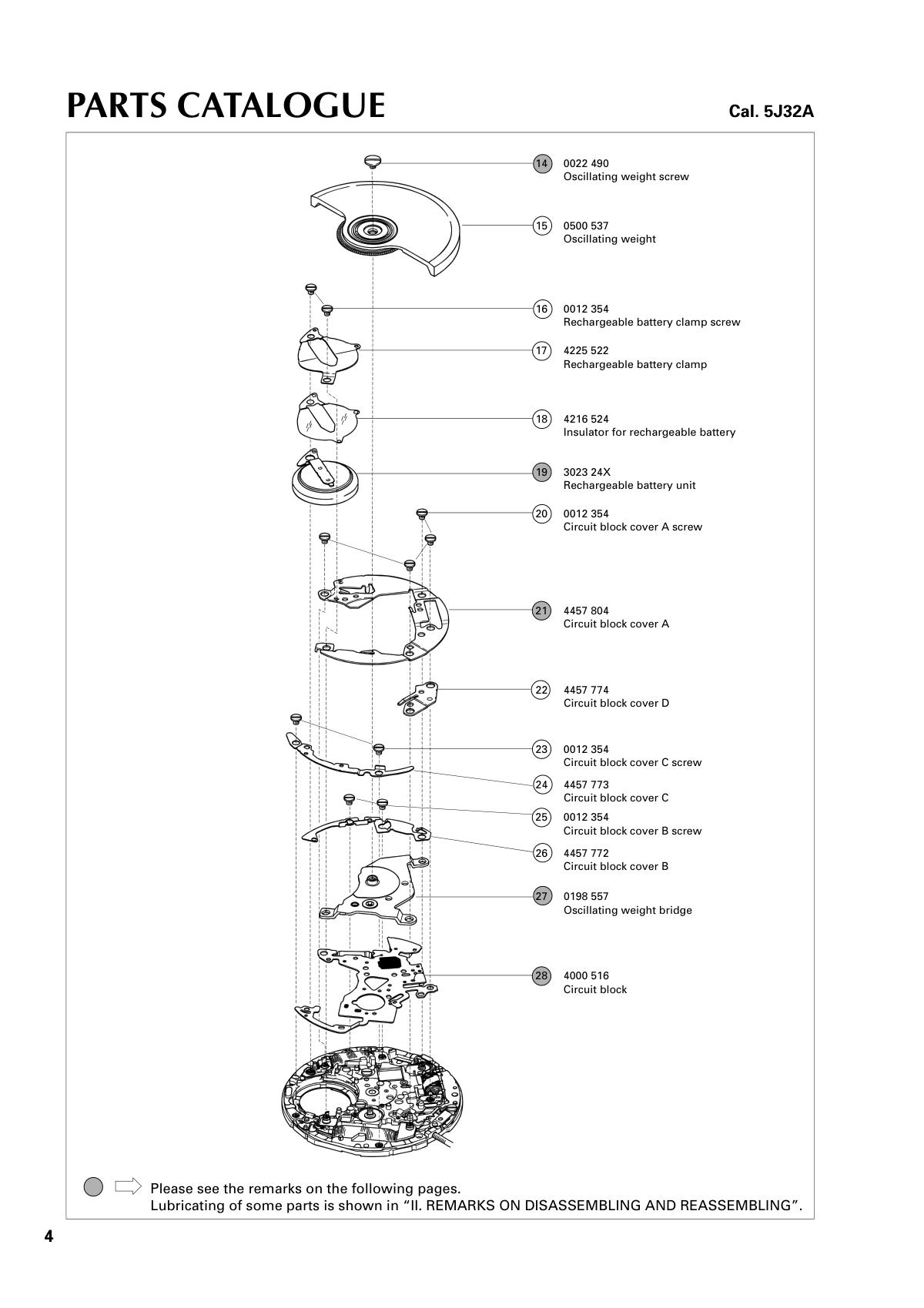 PARTS CATALOGUE

Cal. 5J32A

14 0022 490
Oscillating weight screw

15 0500 537
Oscillating weight

16 0012 354
Rechargeable battery clamp screw

17 4225 522
Rechargeable battery clamp

18 4216 524
Insulator for rechargeable battery

19 3023 24X
Rechargeable battery unit

20 0012 354
Circuit block cover A screw

21 4457 804
Circuit block cover A

22 4457 774
Circuit block cover D

23 0012 354
Circuit block cover C screw

24 4457 773
Circuit block cover C

25 0012 354
Circuit block cover B screw

26 4457 772
Circuit block cover B

27 0198 557
Oscillating weight bridge

28 4000 516
Circuit block

Please see the remarks on the following pages.
Lubricating of some parts is shown in “II. REMARKS ON DISASSEMBLING AND REASSEMBLING”.

4