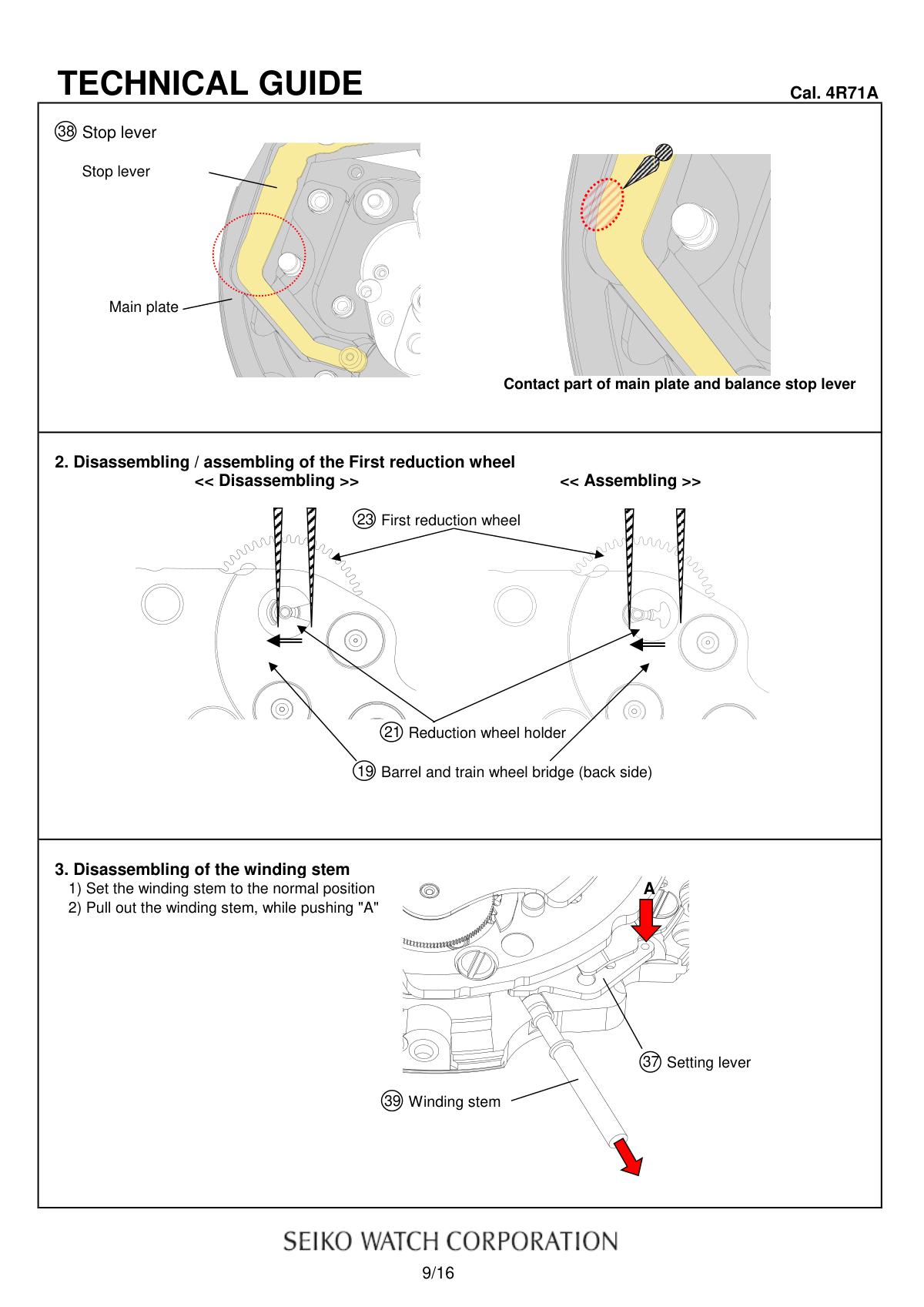 TECHNICAL GUIDE

Cal. 4R71A

㊳ Stop lever

Stop lever

Main plate

Contact part of main plate and balance stop lever

2. Disassembling / assembling of the First reduction wheel

<< Disassembling >>

<< Assembling >>

㉓ First reduction wheel

㉑ Reduction wheel holder

⑲ Barrel and train wheel bridge (back side)

3. Disassembling of the winding stem

1) Set the winding stem to the normal position

2) Pull out the winding stem, while pushing "A"

A

㊲ Setting lever

㊴ Winding stem

SEIKO WATCH CORPORATION

9/16