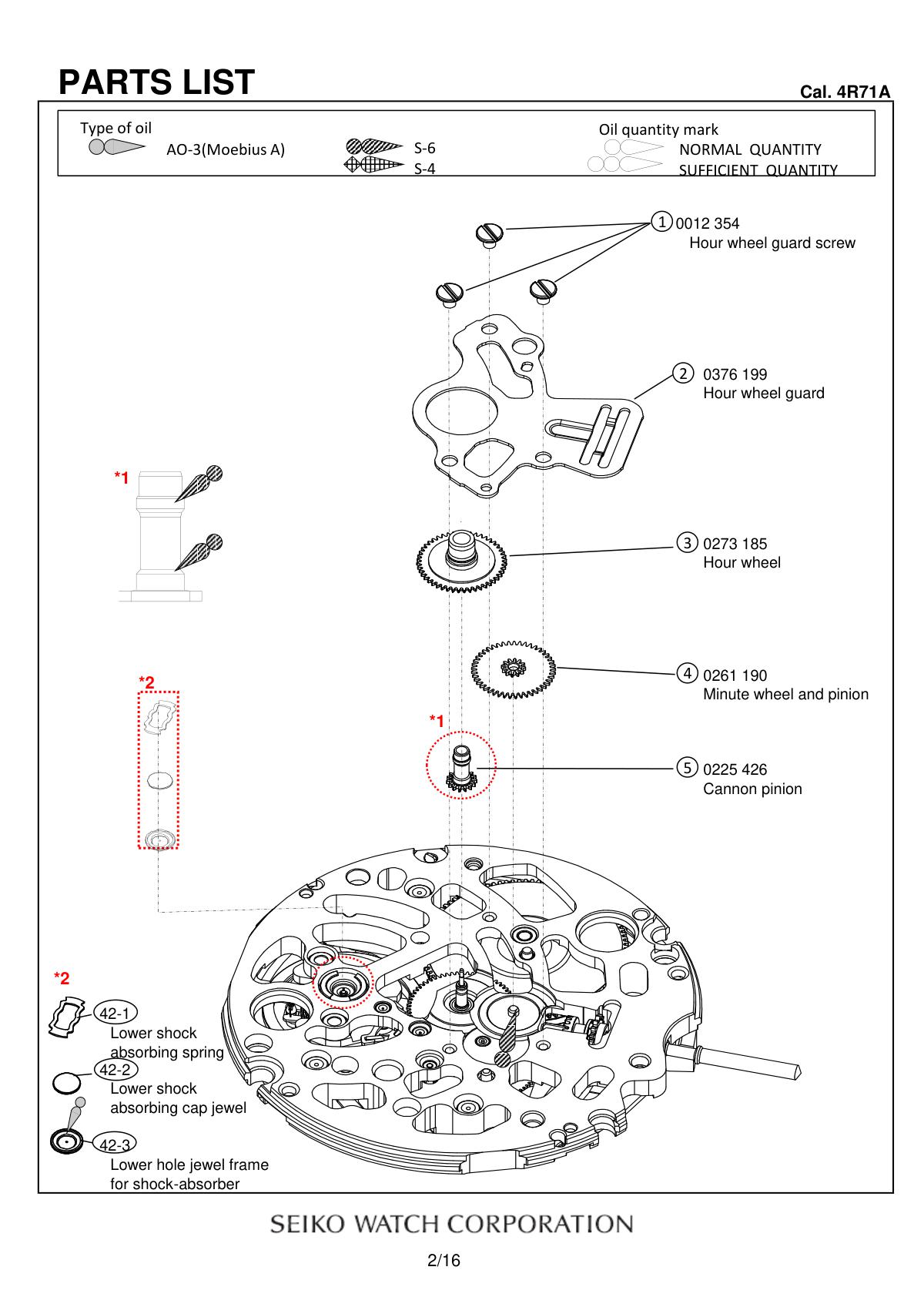 PARTS LIST

Cal. 4R71A

Type of oil
AO-3(Moebius A)
S-6
S-4

Oil quantity mark
NORMAL QUANTITY
SUFFICIENT QUANTITY

① 0012 354
Hour wheel guard screw

② 0376 199
Hour wheel guard

*1

③ 0273 185
Hour wheel

④ 0261 190
Minute wheel and pinion

*2

*1

⑤ 0225 426
Cannon pinion

*2

42-1
Lower shock absorbing spring

42-2
Lower shock absorbing cap jewel

42-3
Lower hole jewel frame for shock-absorber

SEIKO WATCH CORPORATION

2/16