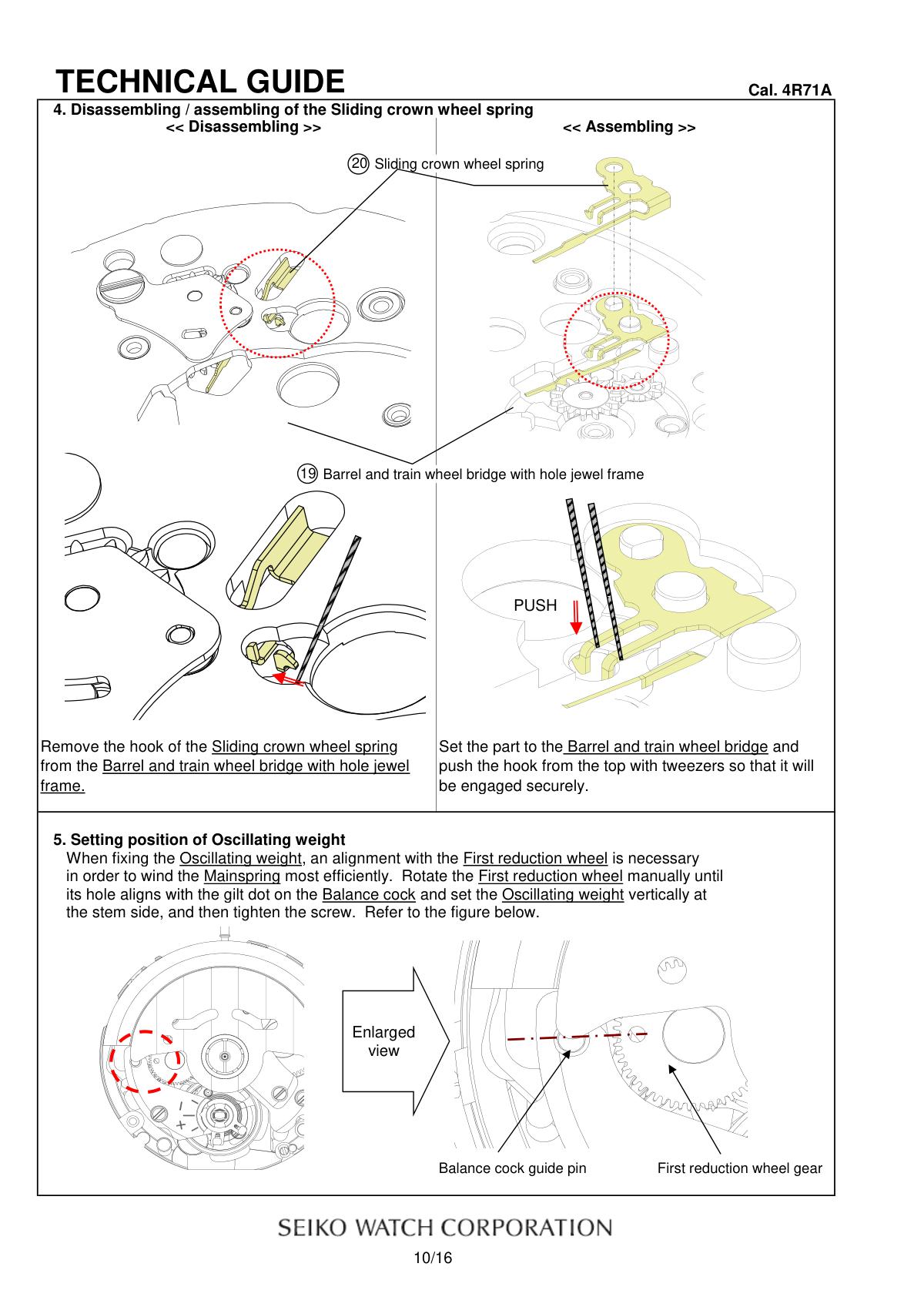 TECHNICAL GUIDE

Cal. 4R71A

4. Disassembling / assembling of the Sliding crown wheel spring

<< Disassembling >>

<< Assembling >>

⑳ Sliding crown wheel spring

⑲ Barrel and train wheel bridge with hole jewel frame

PUSH

Remove the hook of the Sliding crown wheel spring from the Barrel and train wheel bridge with hole jewel frame.

Set the part to the Barrel and train wheel bridge and push the hook from the top with tweezers so that it will be engaged securely.

5. Setting position of Oscillating weight

When fixing the Oscillating weight, an alignment with the First reduction wheel is necessary in order to wind the Mainspring most efficiently. Rotate the First reduction wheel manually until its hole aligns with the gilt dot on the Balance cock and set the Oscillating weight vertically at the stem side, and then tighten the screw. Refer to the figure below.

Enlarged view

Balance cock guide pin

First reduction wheel gear

SEIKO WATCH CORPORATION

10/16